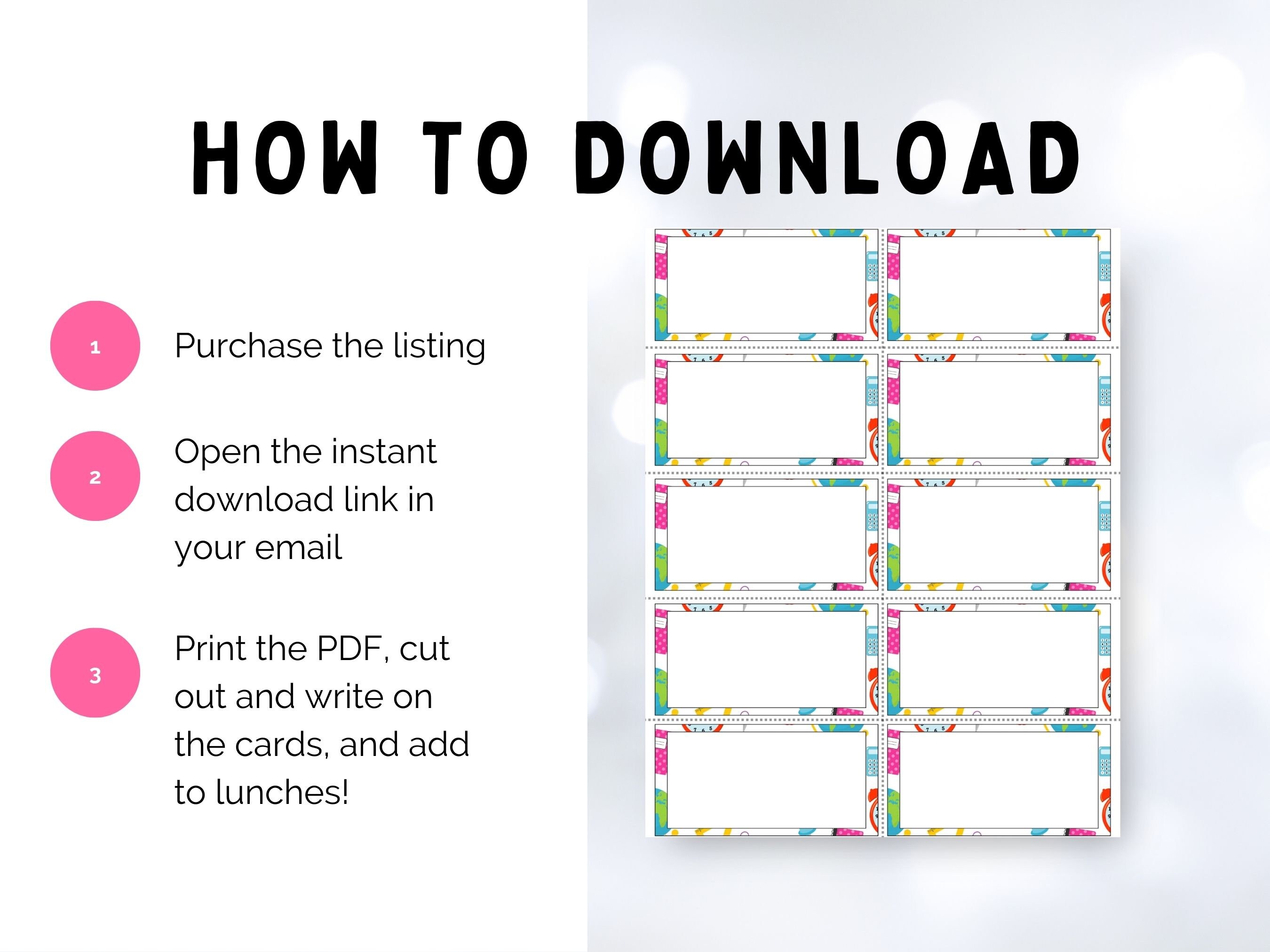 HOW TO DOWNLOAD

1

Purchase the listing

2

Open the instant download link in your email

3

Print the PDF, cut out and write on the cards, and add to lunches!