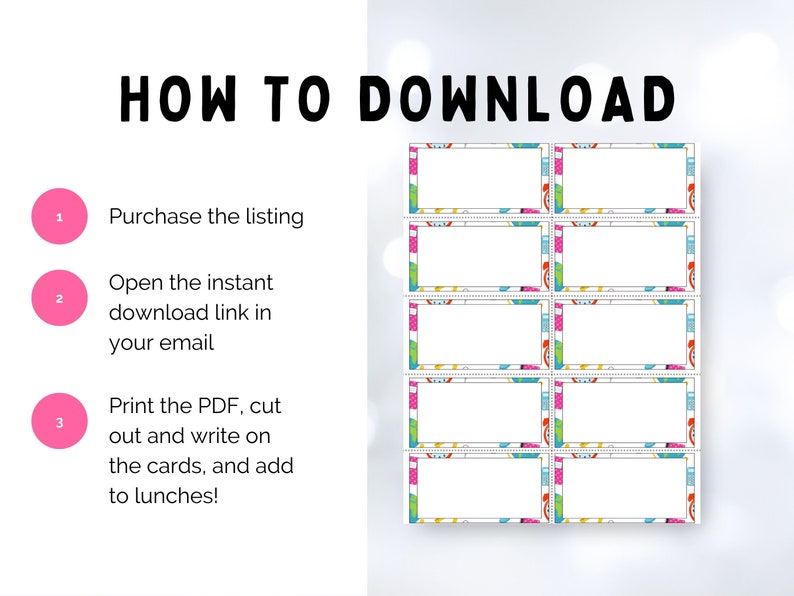 HOW TO DOWNLOAD

1 Purchase the listing

2 Open the instant download link in your email

3 Print the PDF, cut out and write on the cards, and add to lunches!