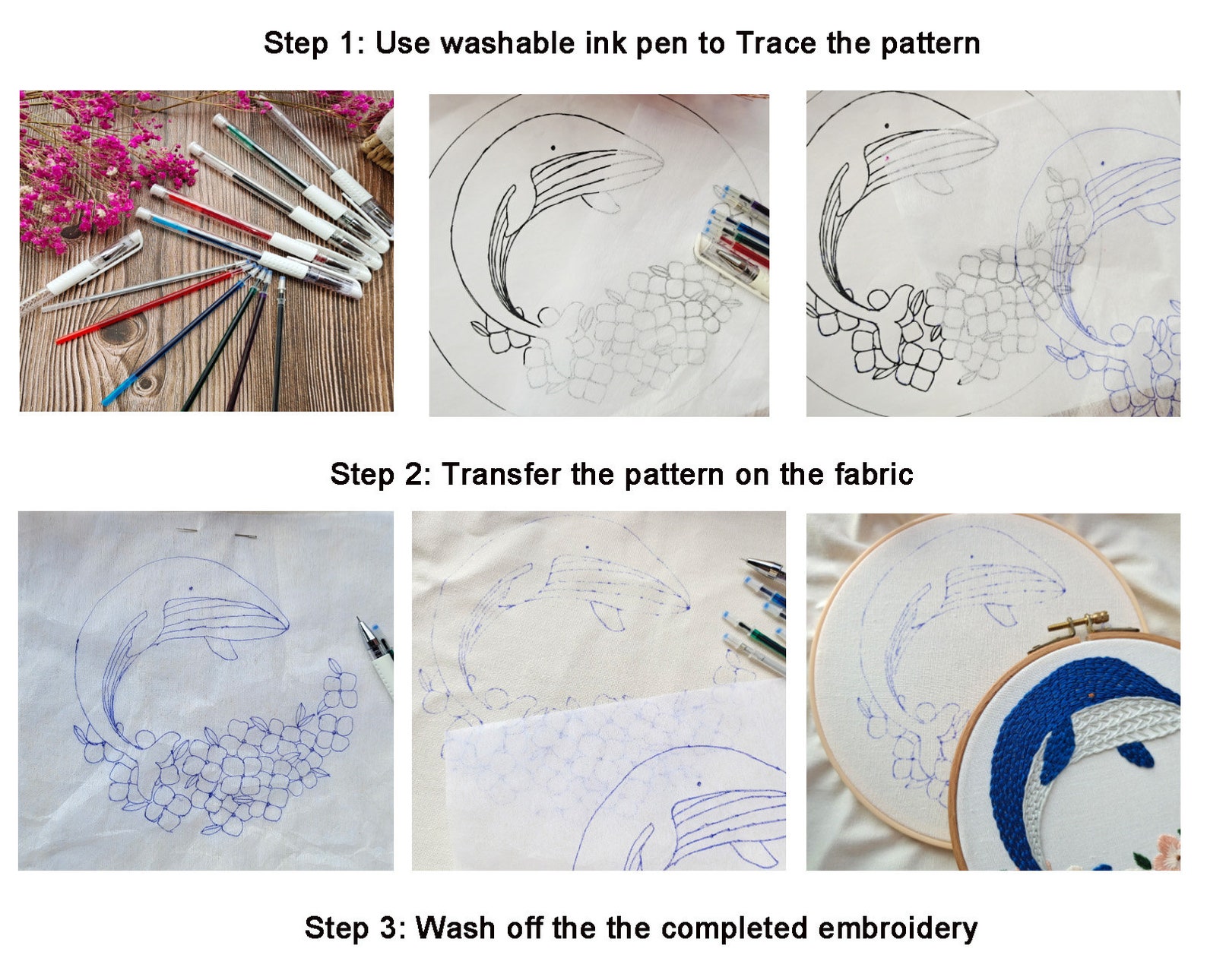 Step 1: Use washable ink pen to Trace the pattern

Step 2: Transfer the pattern on the fabric

Step 3: Wash off the the completed embroidery