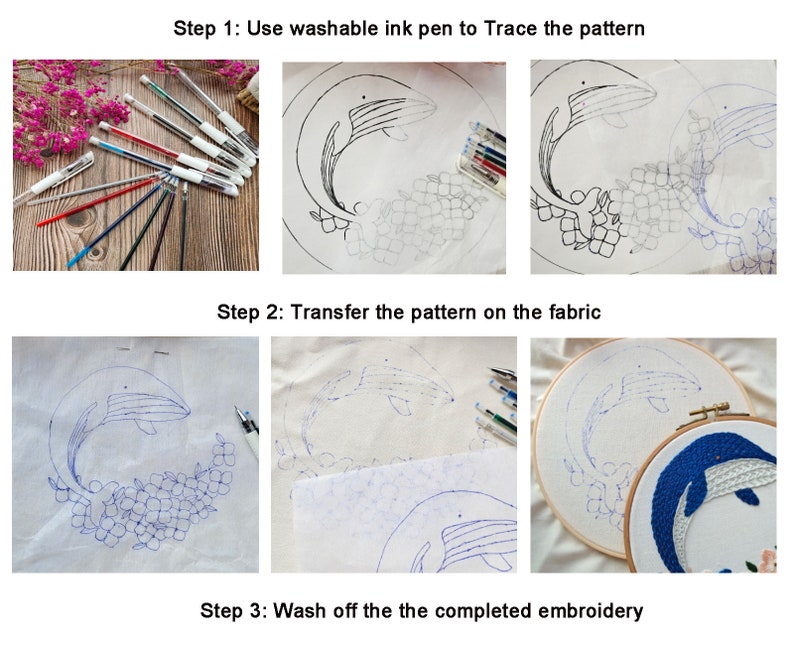 Step 1: Use washable ink pen to Trace the pattern

Step 2: Transfer the pattern on the fabric

Step 3: Wash off the the completed embroidery