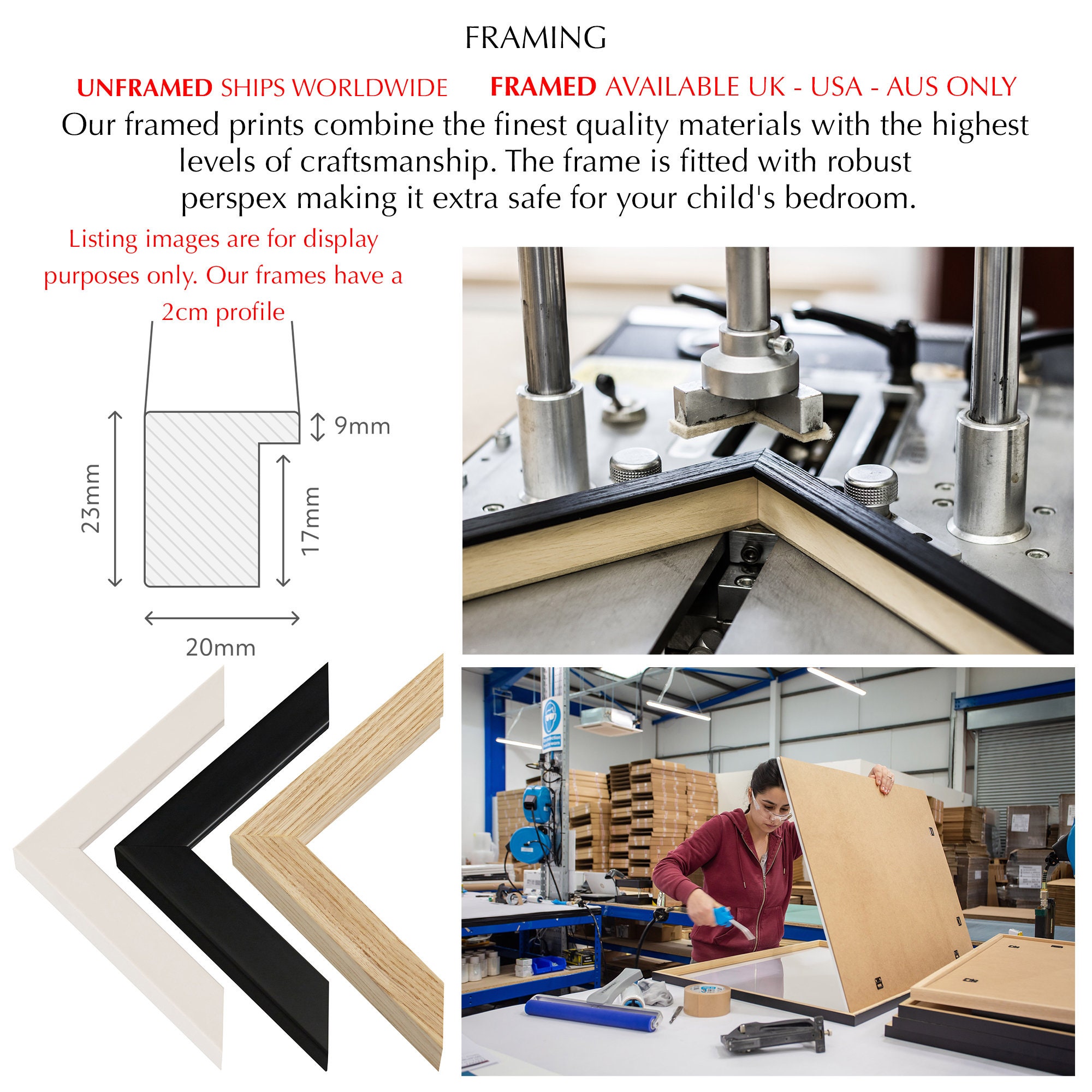 FRAMING

UNFRAMED SHIPS WORLDWIDE FRAMED AVAILABLE UK - USA - AUS ONLY

Our framed prints combine the finest quality materials with the highest levels of craftsmanship. The frame is fitted with robust perspex making it extra safe for your child's bedroom.

Listing images are for display purposes only. Our frames have a 2cm profile

9mm

23mm

17mm

20mm