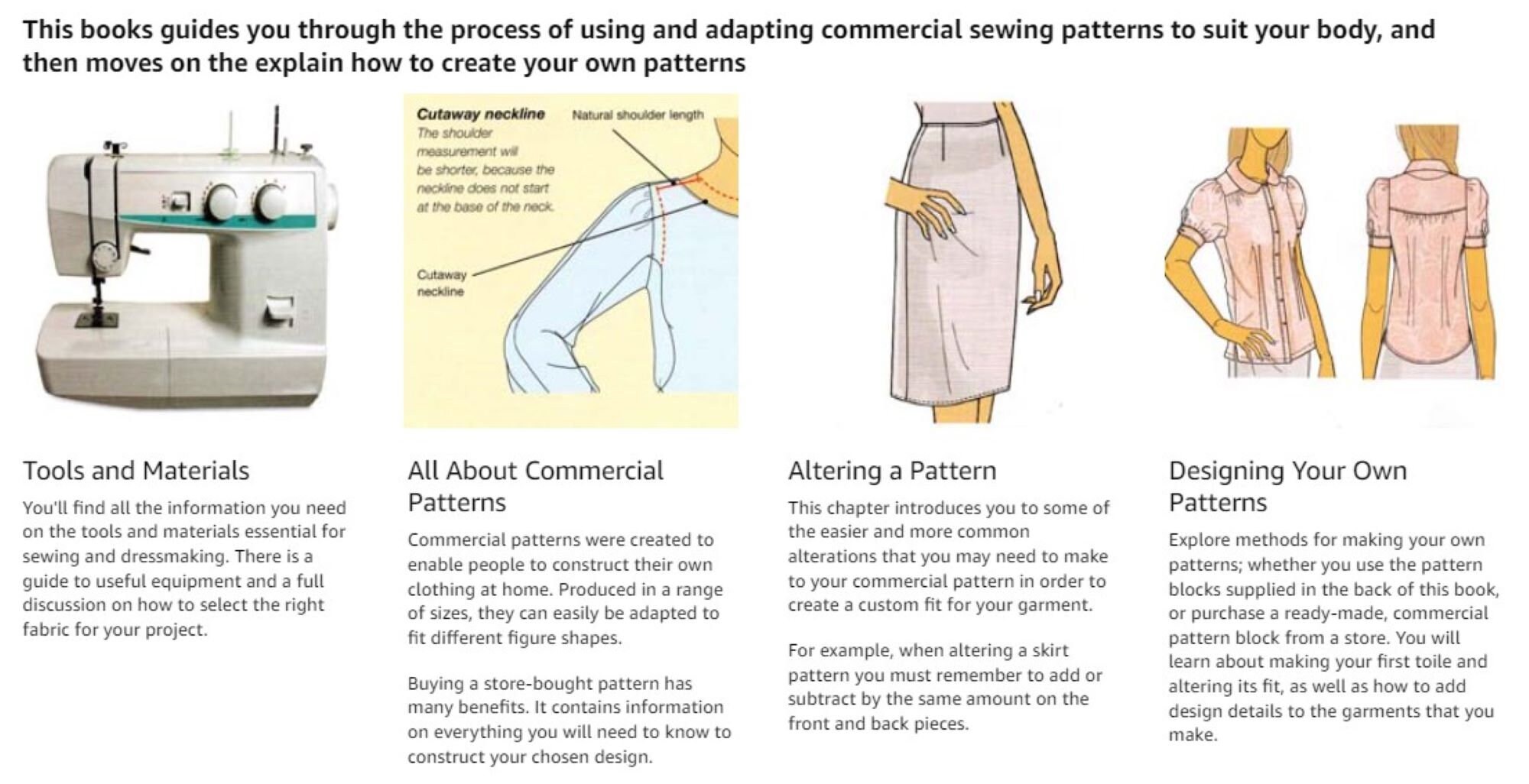 This books guides you through the process of using and adapting commercial sewing patterns to suit your body, and then moves on the explain how to create your own patterns

Cutaway neckline
The shoulder measurement will be shorter, because the neckline does not start at the base of the neck.

Natural shoulder length

Cutaway neckline

Tools and Materials

You'll find all the information you need on the tools and materials essential for sewing and dressmaking. There is a guide to useful equipment and a full discussion on how to select the right fabric for your project.

All About Commercial Patterns

Commercial patterns were created to enable people to construct their own clothing at home. Produced in a range of sizes, they can easily be adapted to fit different figure shapes.

Buying a store-bought pattern has many benefits. It contains information on everything you will need to know to construct your chosen design.

Altering a Pattern

This chapter introduces you to some of the easier and more common alterations that you may need to make to your commercial pattern in order to create a custom fit for your garment.

For example, when altering a skirt pattern you must remember to add or subtract by the same amount on the front and back pieces.

Designing Your Own Patterns

Explore methods for making your own patterns; whether you use the pattern blocks supplied in the back of this book, or purchase a ready-made, commercial pattern block from a store. You will learn about making your first toile and altering its fit, as well as how to add design details to the garments that you make.