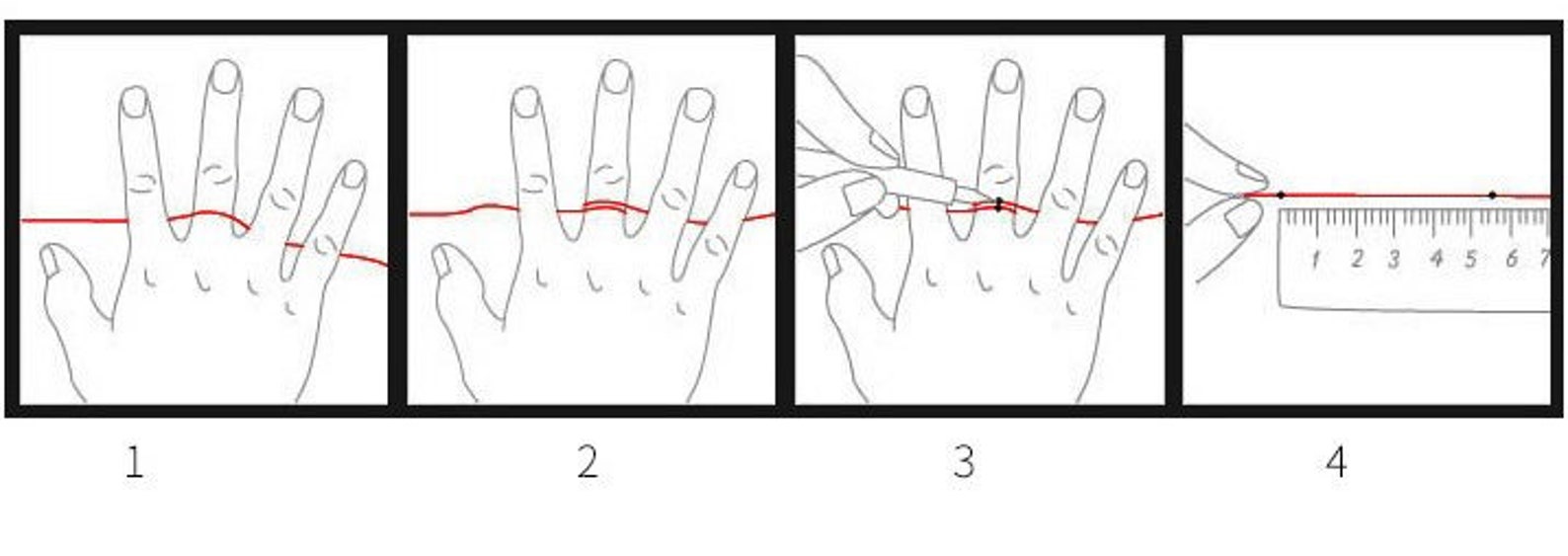 1 2 3 4 5 6 7

1

2

3

4