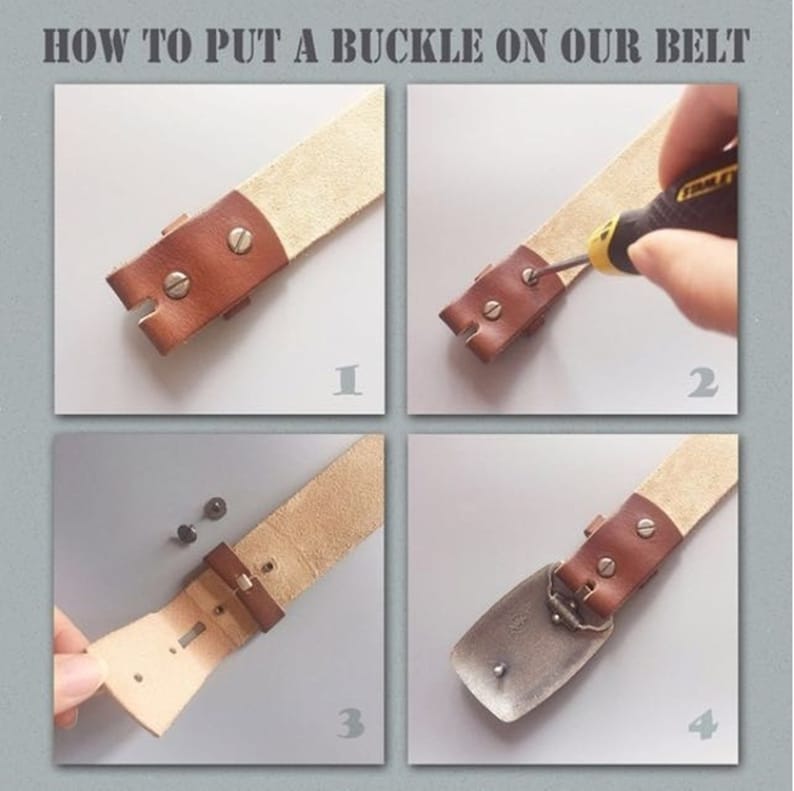 HOW TO PUT A BUCKLE ON OUR BELT

1

STANLEY

2

3

4