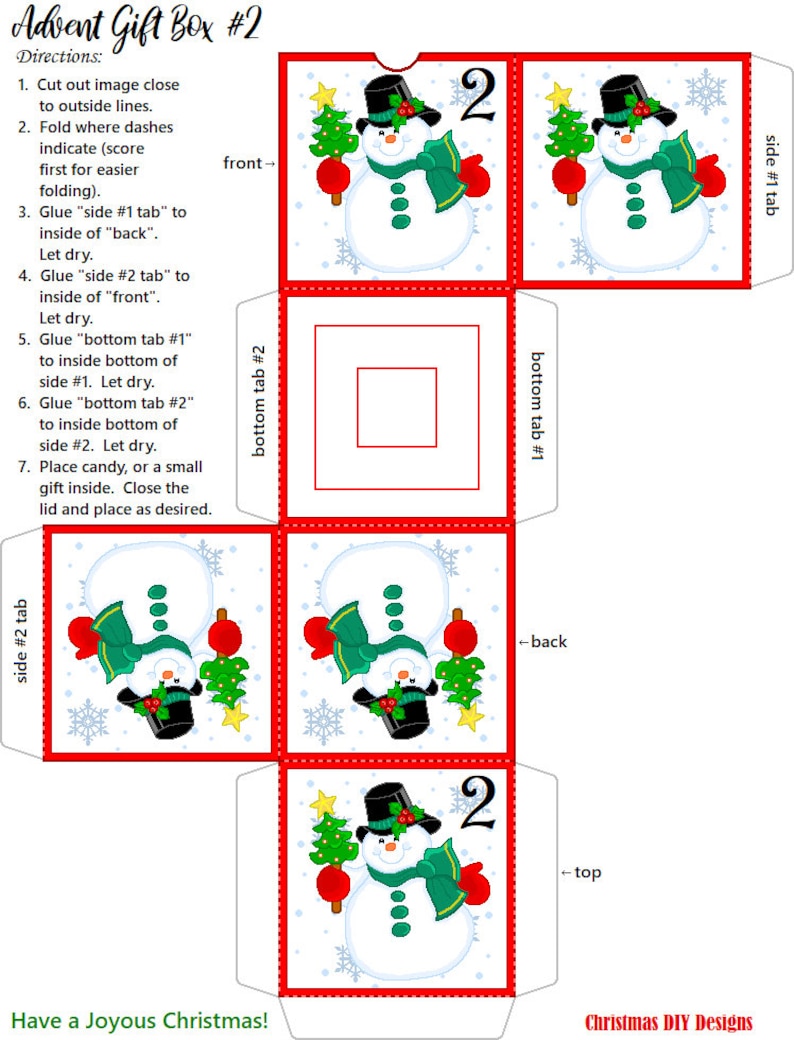 Advent Gift Box #2

Directions:

1. Cut out image close to outside lines.
2. Fold where dashes indicate (score first for easier folding).
3. Glue "side #1 tab" to inside of "back". Let dry.
4. Glue "side #2 tab" to inside of "front". Let dry.
5. Glue "bottom tab #1" to inside bottom of side #1. Let dry.
6. Glue "bottom tab #2" to inside bottom of side #2. Let dry.
7. Place candy, or a small gift inside. Close the lid and place as desired.

front→

2

side #1 tab

bottom tab #2

bottom tab #1

side #2 tab

←back

2

←top

Have a Joyous Christmas!

Christmas DIY Designs