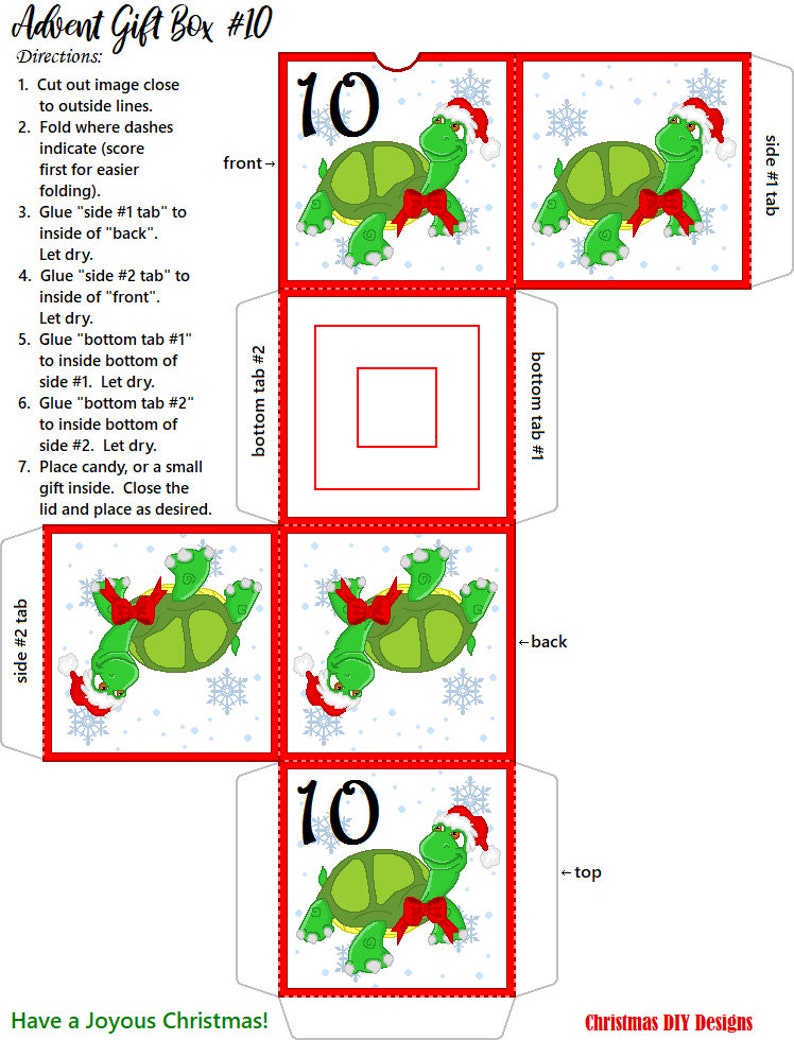 Advent Gift Box #10

Directions:

1. Cut out image close to outside lines.
2. Fold where dashes indicate (score first for easier folding).
3. Glue "side #1 tab" to inside of "back". Let dry.
4. Glue "side #2 tab" to inside of "front". Let dry.
5. Glue "bottom tab #1" to inside bottom of side #1. Let dry.
6. Glue "bottom tab #2" to inside bottom of side #2. Let dry.
7. Place candy, or a small gift inside. Close the lid and place as desired.

front→

10

side #1 tab

bottom tab #2

bottom tab #1

side #2 tab

←back

10

←top

Have a Joyous Christmas!

Christmas DIY Designs