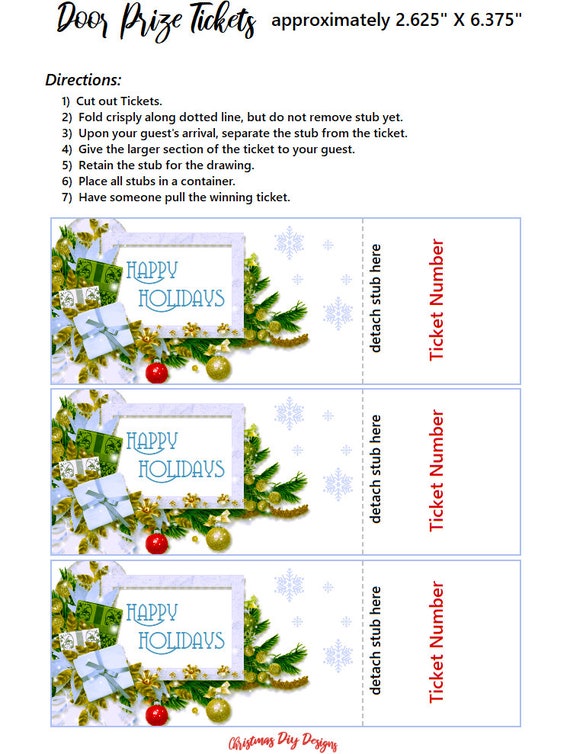 Door Prize Tickets approximately 2.625" X 6.375"

Directions:
1) Cut out Tickets.
2) Fold crisply along dotted line, but do not remove stub yet.
3) Upon your guest's arrival, separate the stub from the ticket.
4) Give the larger section of the ticket to your guest.
5) Retain the stub for the drawing.
6) Place all stubs in a container.
7) Have someone pull the winning ticket.

HAPPY HOLIDAYS

detach stub here

Ticket Number

HAPPY HOLIDAYS

detach stub here

Ticket Number

HAPPY HOLIDAYS

detach stub here

Ticket Number

Christmas Diy Designs