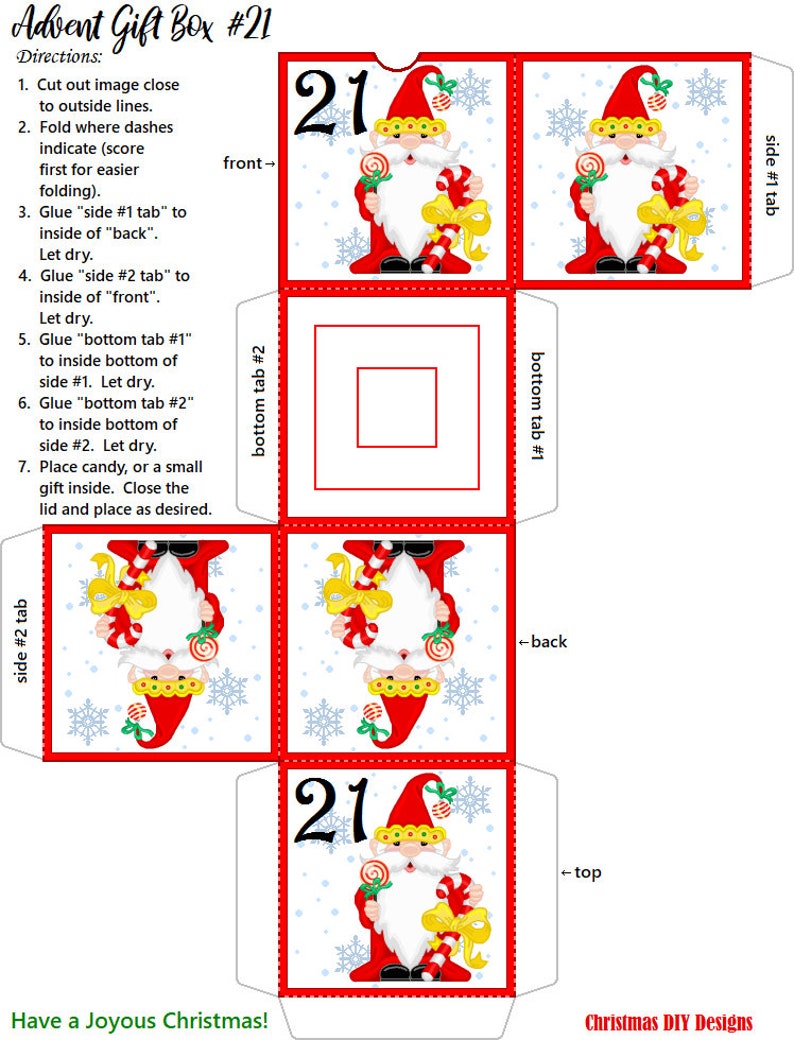 Advent Gift Box #21

Directions:

1. Cut out image close to outside lines.
2. Fold where dashes indicate (score first for easier folding).
3. Glue "side #1 tab" to inside of "back". Let dry.
4. Glue "side #2 tab" to inside of "front". Let dry.
5. Glue "bottom tab #1" to inside bottom of side #1. Let dry.
6. Glue "bottom tab #2" to inside bottom of side #2. Let dry.
7. Place candy, or a small gift inside. Close the lid and place as desired.

front→

21

side #1 tab

bottom tab #2

bottom tab #1

side #2 tab

←back

21

←top

Have a Joyous Christmas!

Christmas DIY Designs