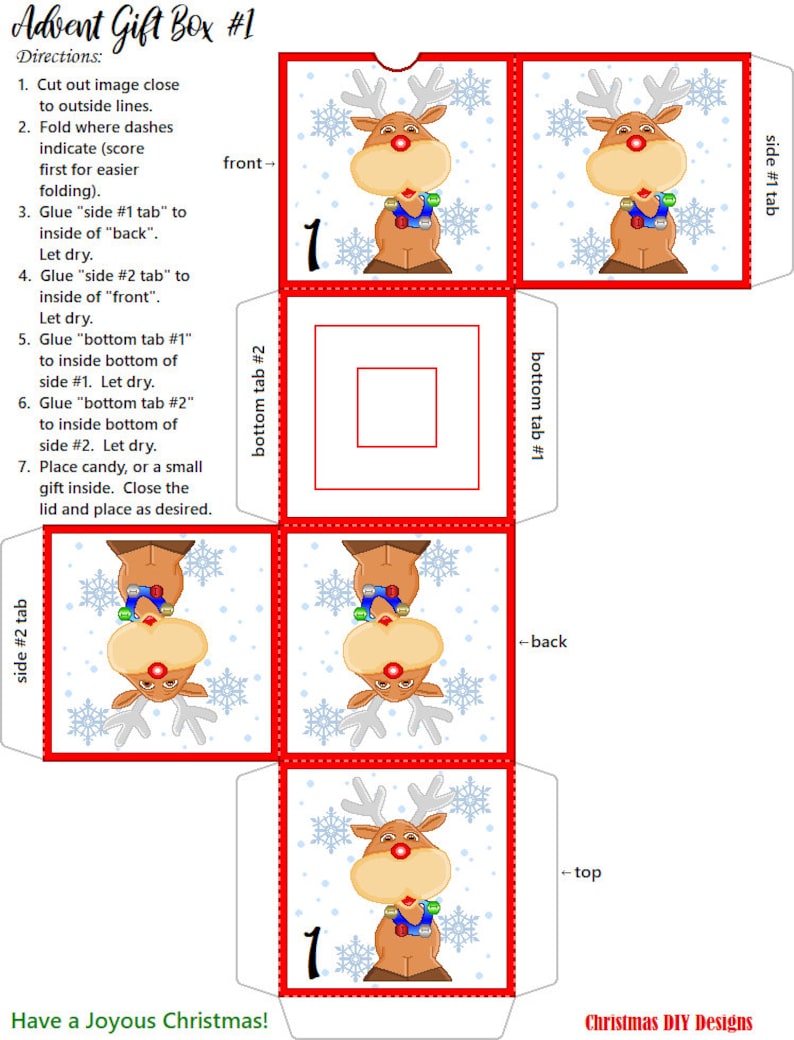 Advent Gift Box #1

Directions:

1. Cut out image close to outside lines.
2. Fold where dashes indicate (score first for easier folding).
3. Glue "side #1 tab" to inside of "back". Let dry.
4. Glue "side #2 tab" to inside of "front". Let dry.
5. Glue "bottom tab #1" to inside bottom of side #1. Let dry.
6. Glue "bottom tab #2" to inside bottom of side #2. Let dry.
7. Place candy, or a small gift inside. Close the lid and place as desired.

front→

1

side #1 tab

bottom tab #2

bottom tab #1

side #2 tab

←back

←top

1

Have a Joyous Christmas!

Christmas DIY Designs