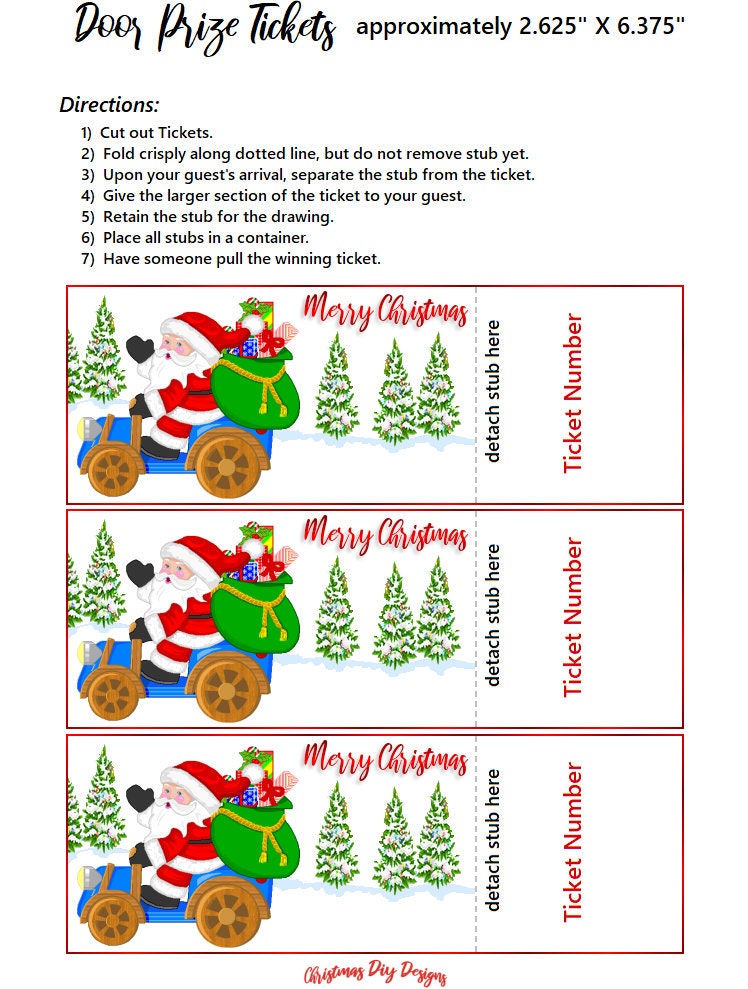 Door Prize Tickets approximately 2.625" X 6.375"

Directions:

1) Cut out Tickets.
2) Fold crisply along dotted line, but do not remove stub yet.
3) Upon your guest's arrival, separate the stub from the ticket.
4) Give the larger section of the ticket to your guest.
5) Retain the stub for the drawing.
6) Place all stubs in a container.
7) Have someone pull the winning ticket.

Merry Christmas
detach stub here
Ticket Number

Merry Christmas
detach stub here
Ticket Number

Merry Christmas
detach stub here
Ticket Number

Christmas Diy Designs