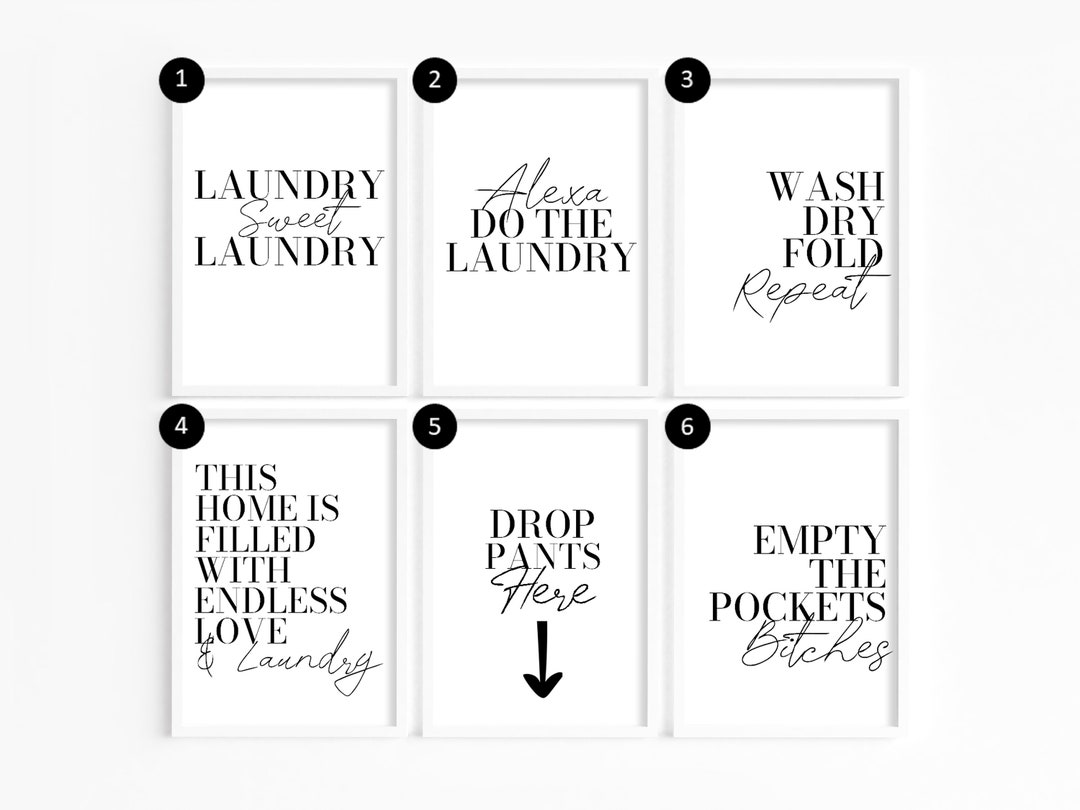 1

LAUNDRY
Sweet
LAUNDRY

2

Alexa
DO THE
LAUNDRY

3

WASH
DRY
FOLD
Repeat

4

THIS
HOME IS
FILLED
WITH
ENDLESS
LOVE
& Laundry

5

DROP
PANTS
Here

6

EMPTY
THE
POCKETS
Bitches