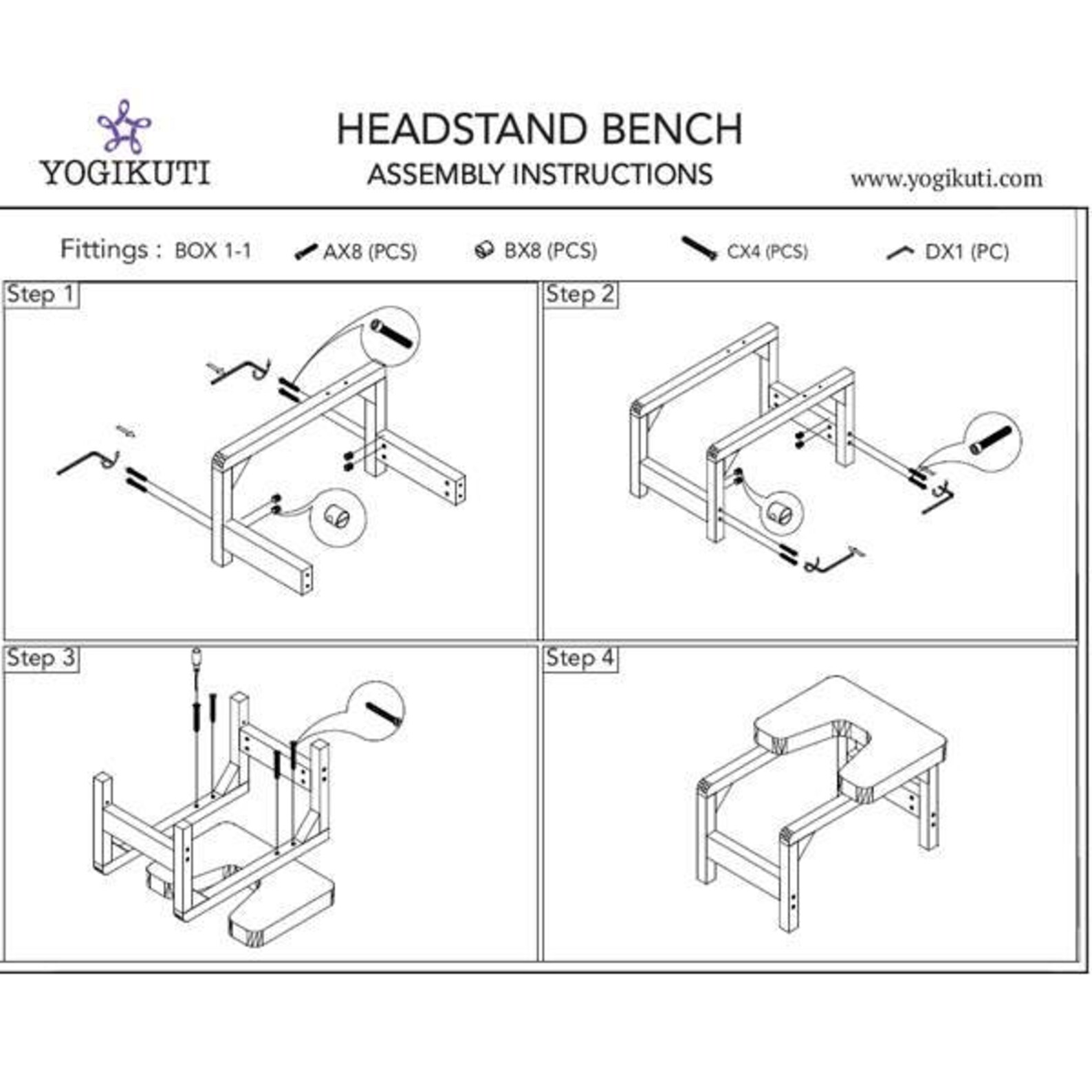 YOGIKUTI

HEADSTAND BENCH
ASSEMBLY INSTRUCTIONS

www.yogikuti.com

Fittings : BOX 1-1 AX8 (PCS) BX8 (PCS) CX4 (PCS) DX1 (PC)

Step 1

Step 2

Step 3

Step 4