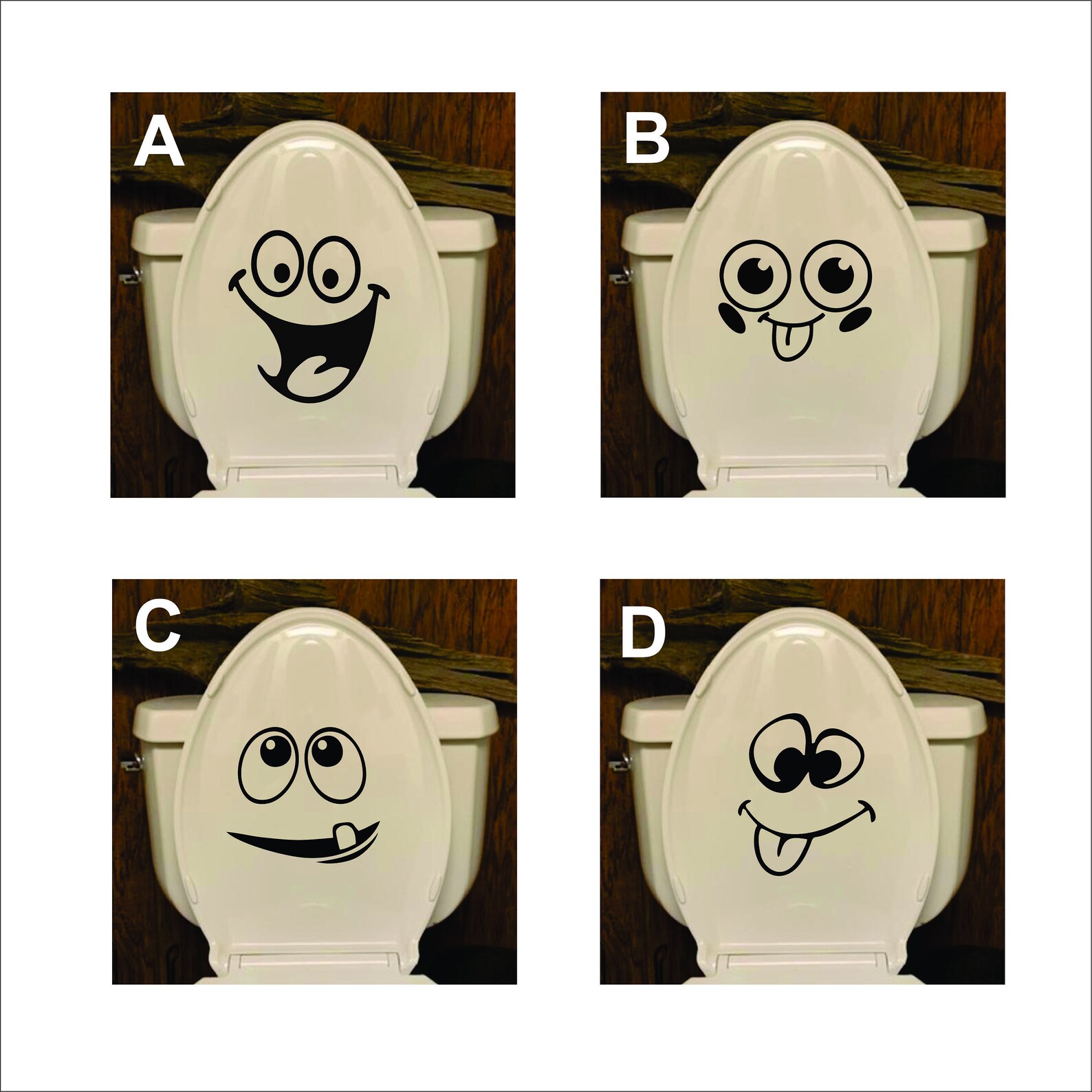 A

B

C

D