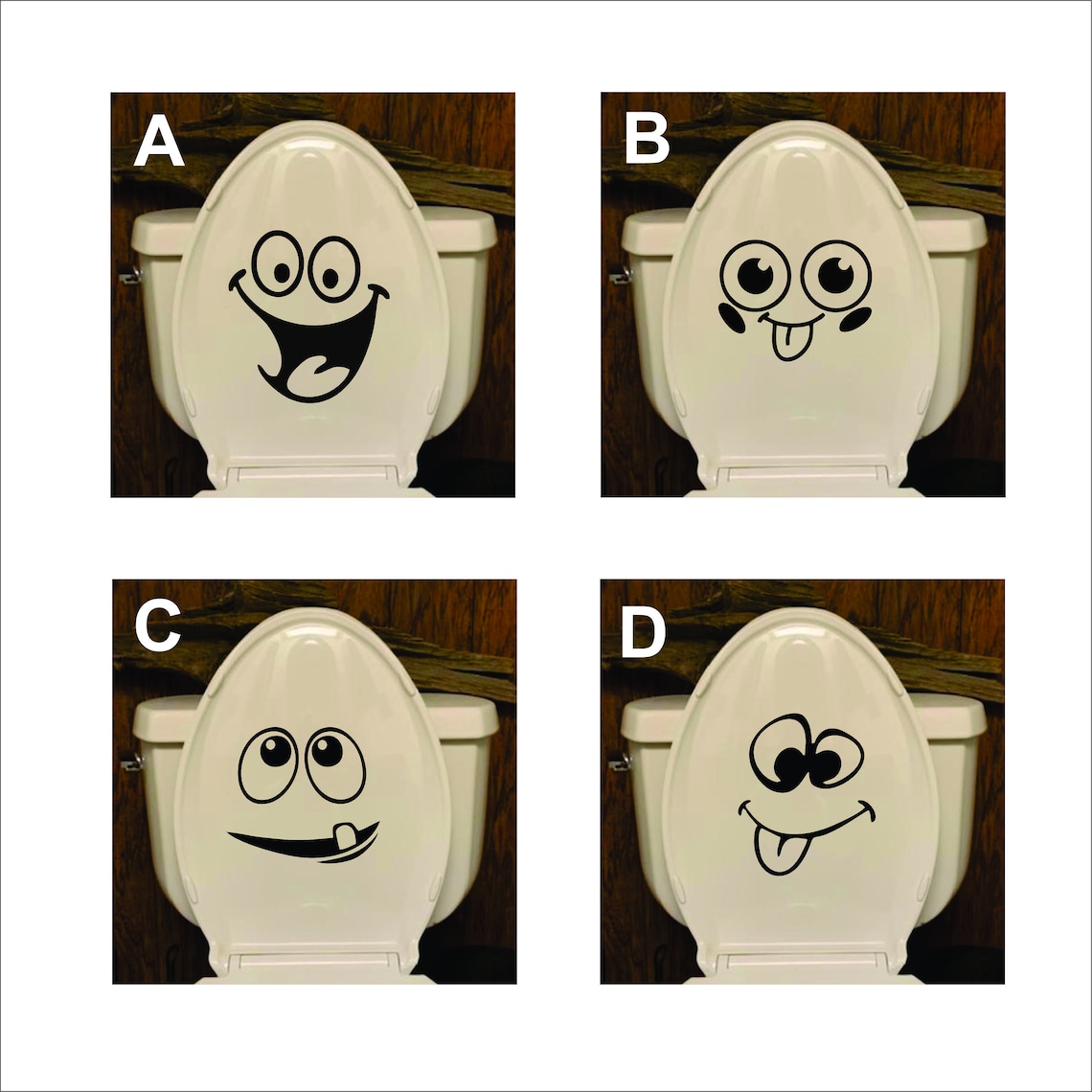 A

B

C

D