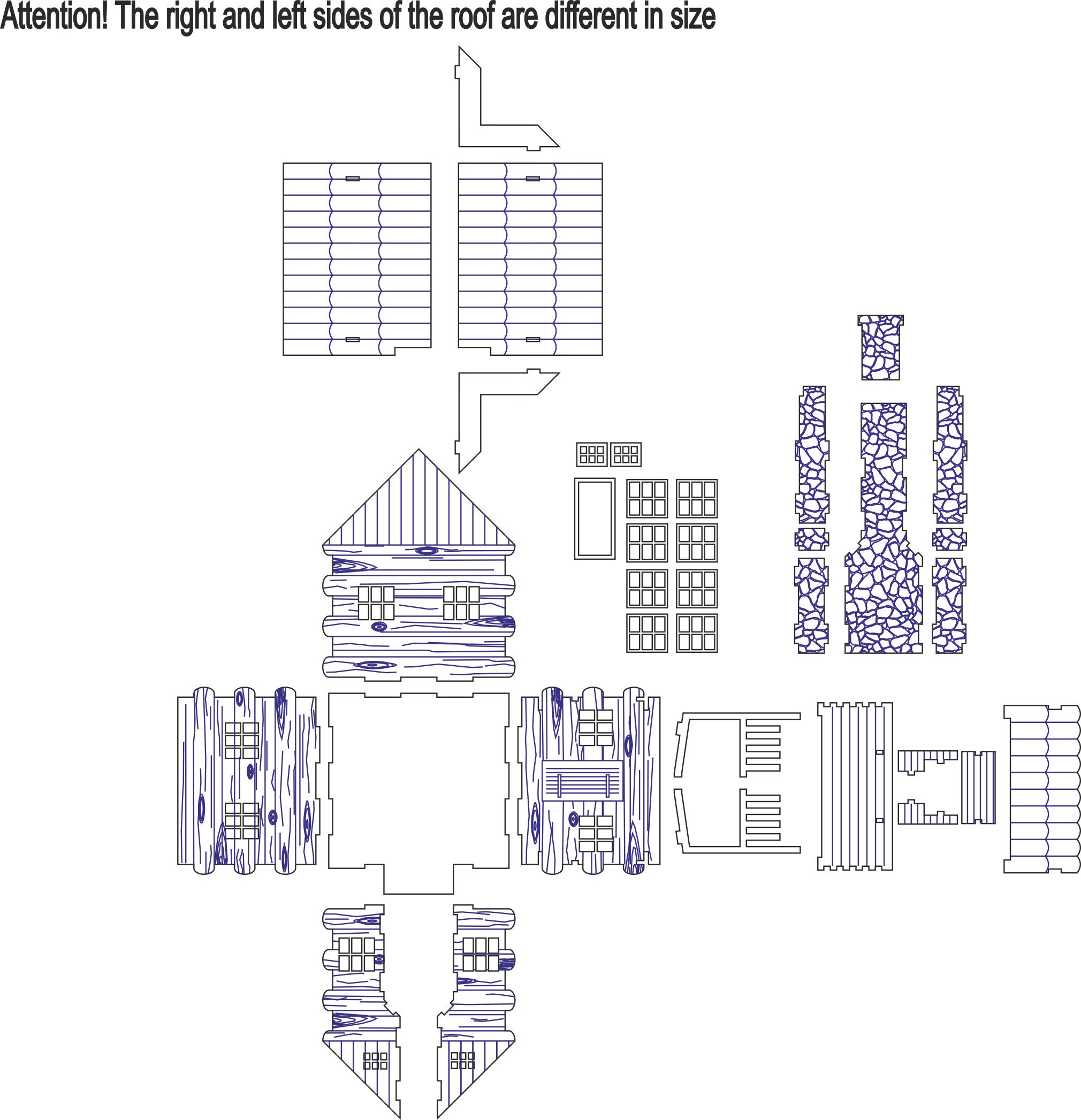 Attention! The right and left sides of the roof are different in size