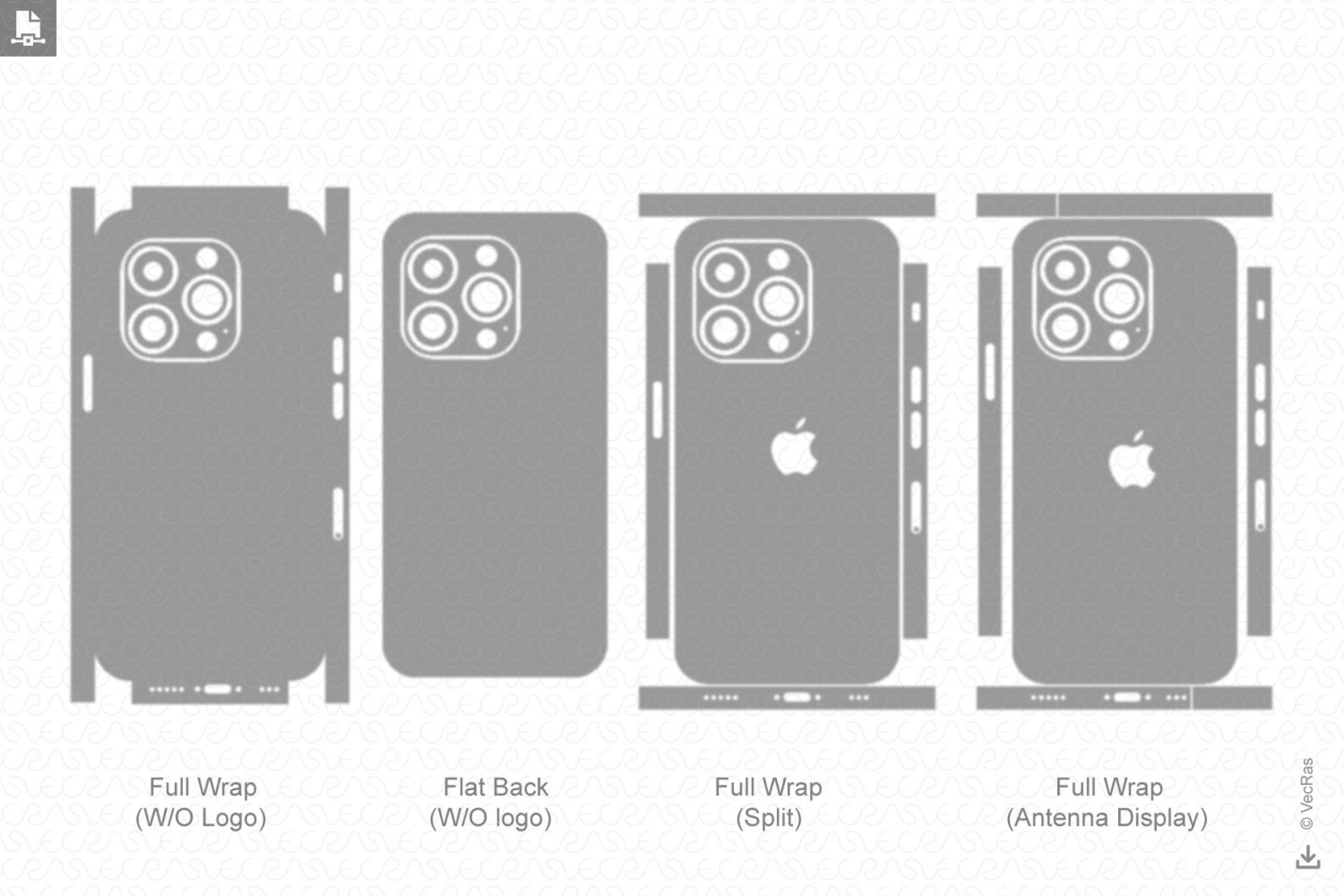 Full Wrap
(W/O Logo)

Flat Back
(W/O logo)

Full Wrap
(Split)

Full Wrap
(Antenna Display)

© VecRas