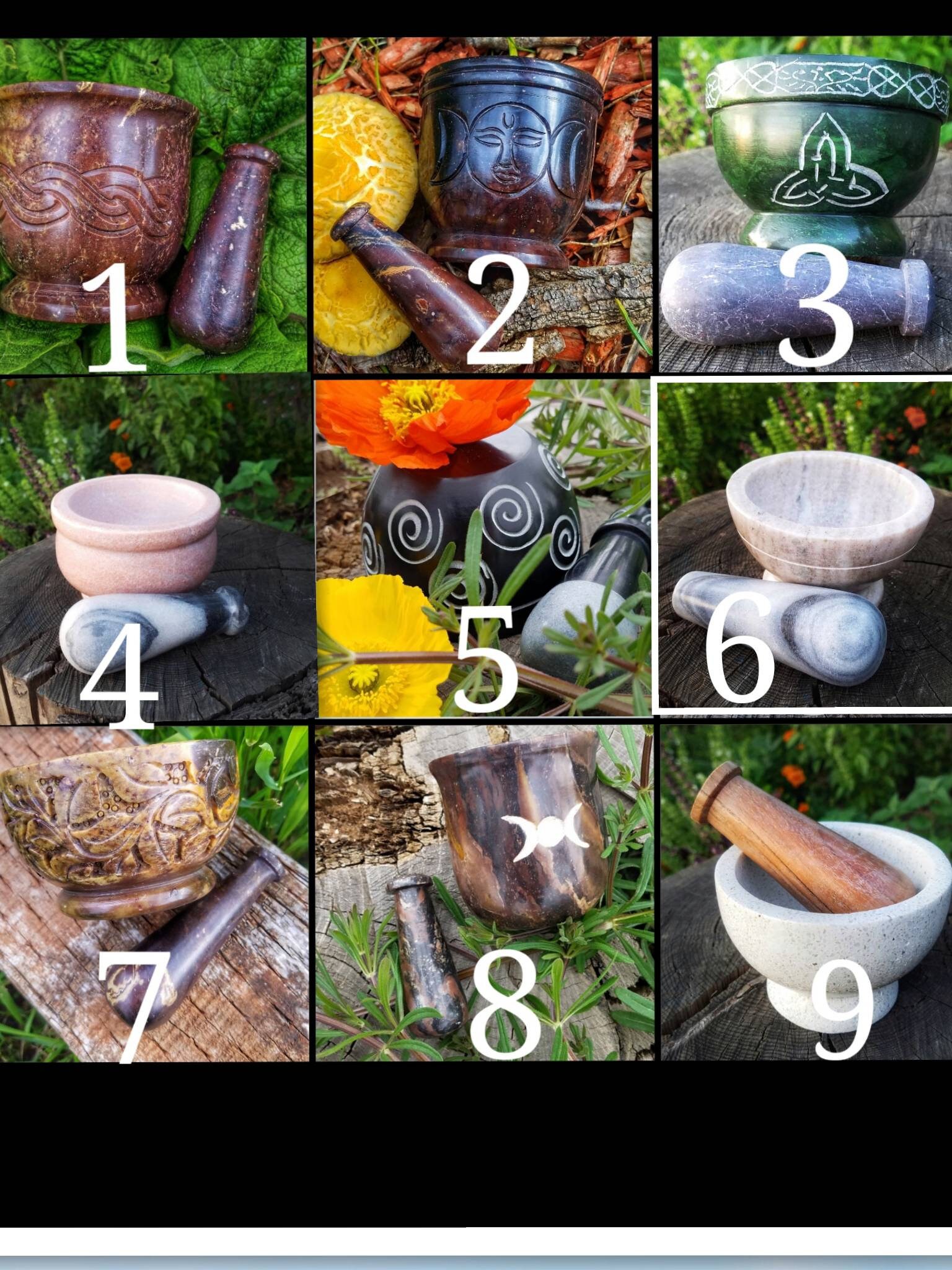 1
2
3
4
5
6
7
8
9