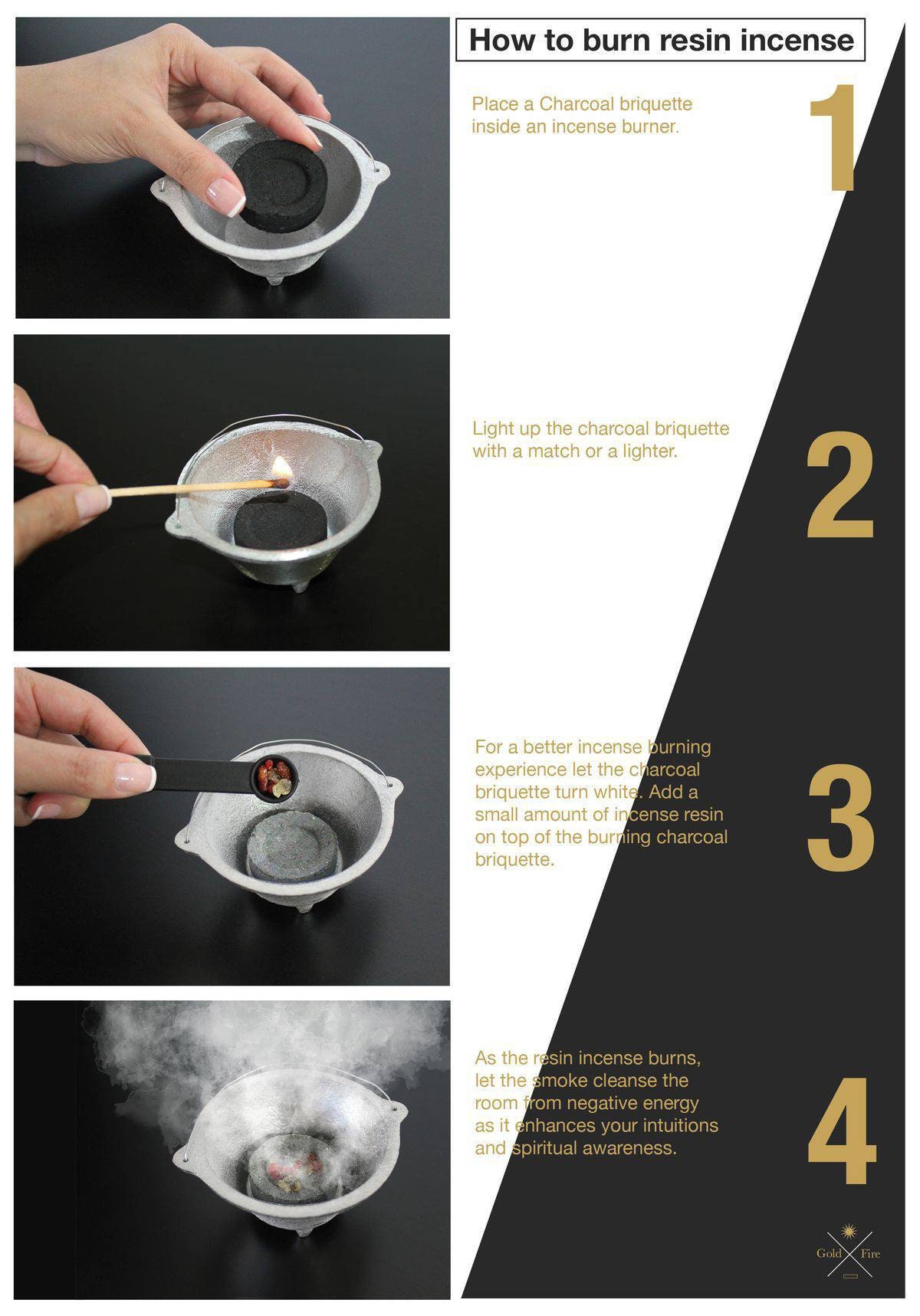 How to burn resin incense

Place a Charcoal briquette inside an incense burner.

1

Light up the charcoal briquette with a match or a lighter.

2

For a better incense burning experience let the charcoal briquette turn white. Add a small amount of incense resin on top of the burning charcoal briquette.

3

As the resin incense burns, let the smoke cleanse the room from negative energy as it enhances your intuitions and spiritual awareness.

4

Gold Fire