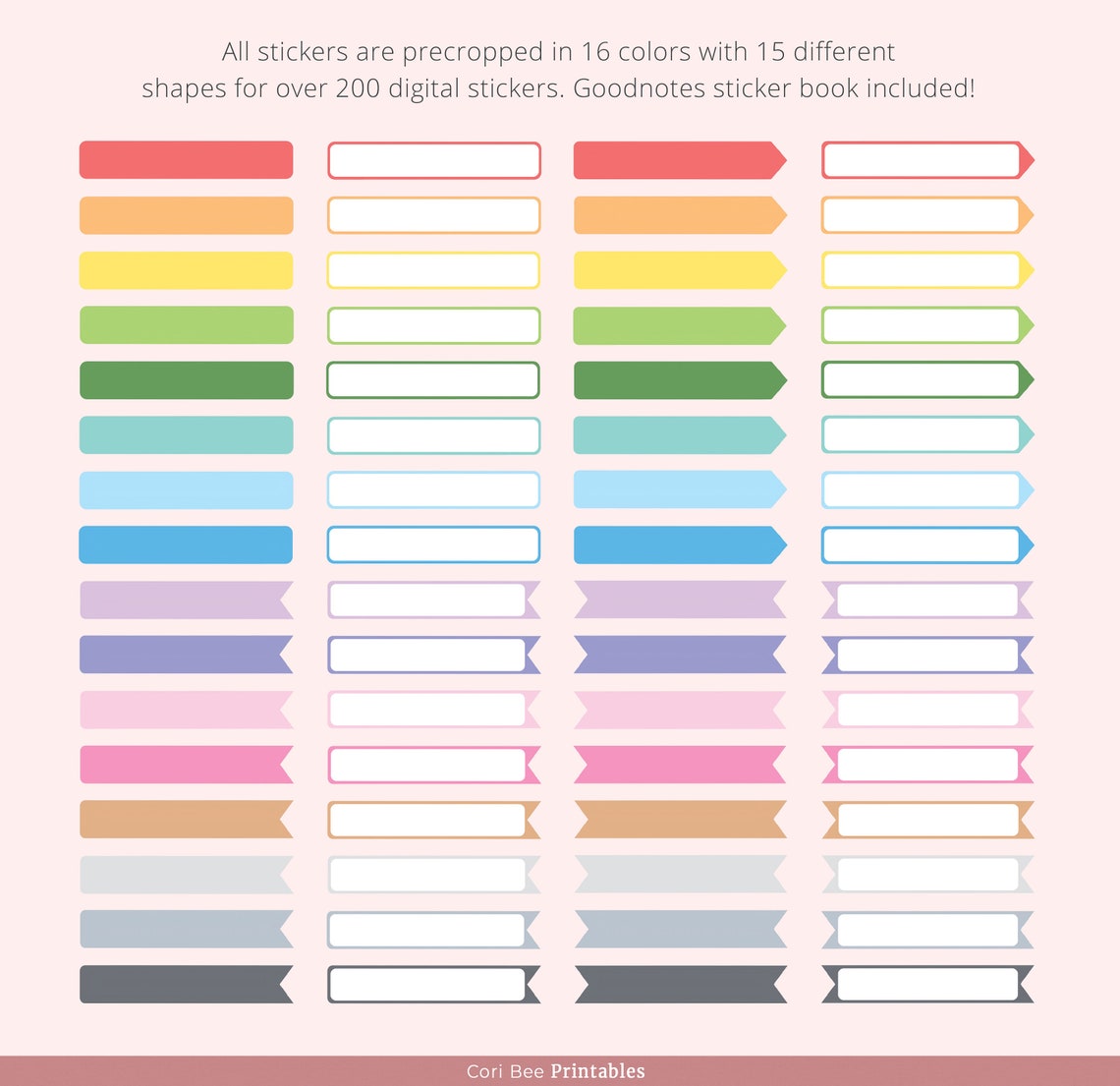 All stickers are precropped in 16 colors with 15 different shapes for over 200 digital stickers. Goodnotes sticker book included!

Cori Bee Printables