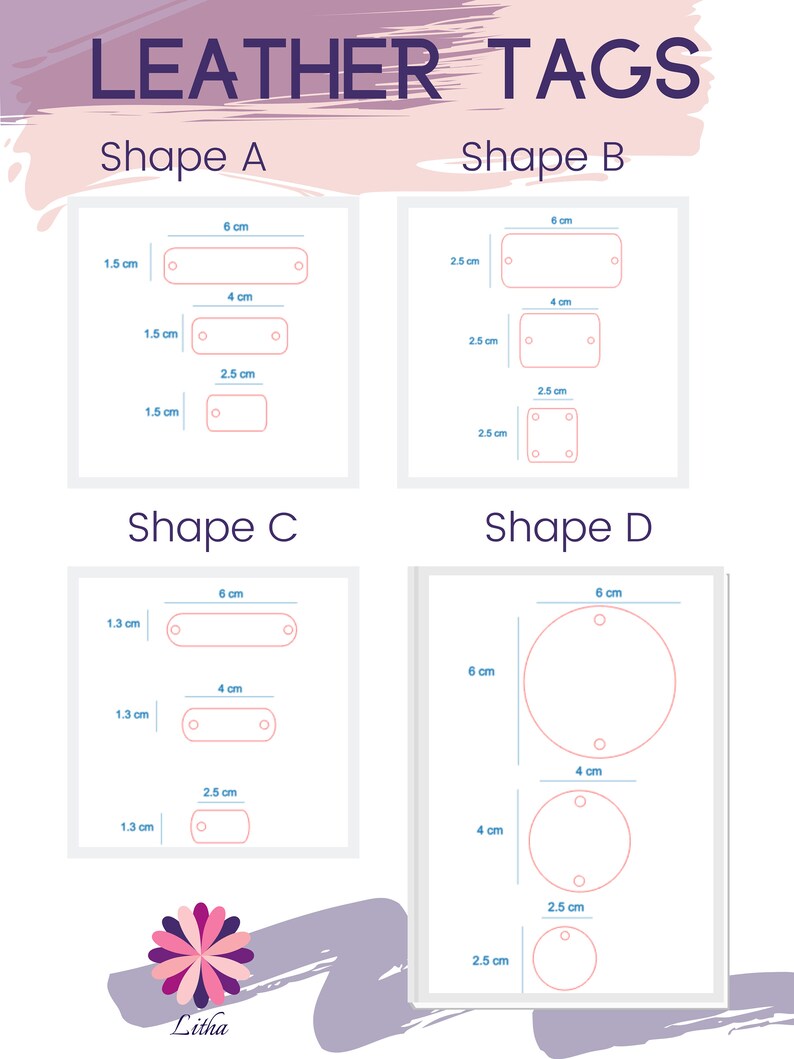 LEATHER TAGS

Shape A

6 cm
1.5 cm
4 cm
1.5 cm
2.5 cm
1.5 cm

Shape B

6 cm
2.5 cm
4 cm
2.5 cm
2.5 cm
2.5 cm

Shape C

6 cm
1.3 cm
4 cm
1.3 cm
2.5 cm
1.3 cm

Shape D

6 cm
6 cm
4 cm
4 cm
2.5 cm
2.5 cm

Litha