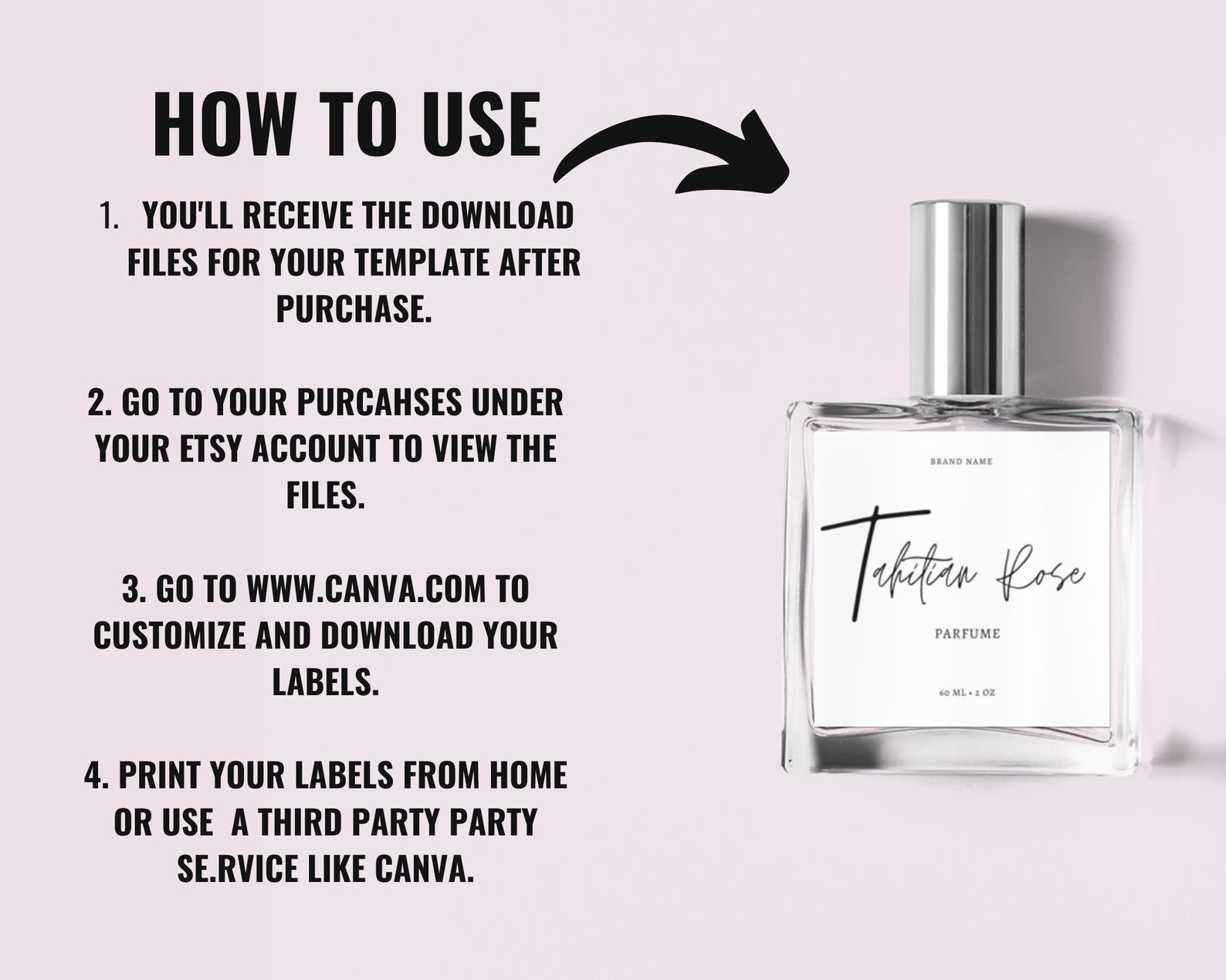 HOW TO USE

1. YOU'LL RECEIVE THE DOWNLOAD FILES FOR YOUR TEMPLATE AFTER PURCHASE.

2. GO TO YOUR PURCAHSES UNDER YOUR ETSY ACCOUNT TO VIEW THE FILES.

3. GO TO WWW.CANVA.COM TO CUSTOMIZE AND DOWNLOAD YOUR LABELS.

4. PRINT YOUR LABELS FROM HOME OR USE A THIRD PARTY PARTY SE.RVICE LIKE CANVA.

BRAND NAME

Tahitian Rose

PARFUME

60 ML • 2 OZ