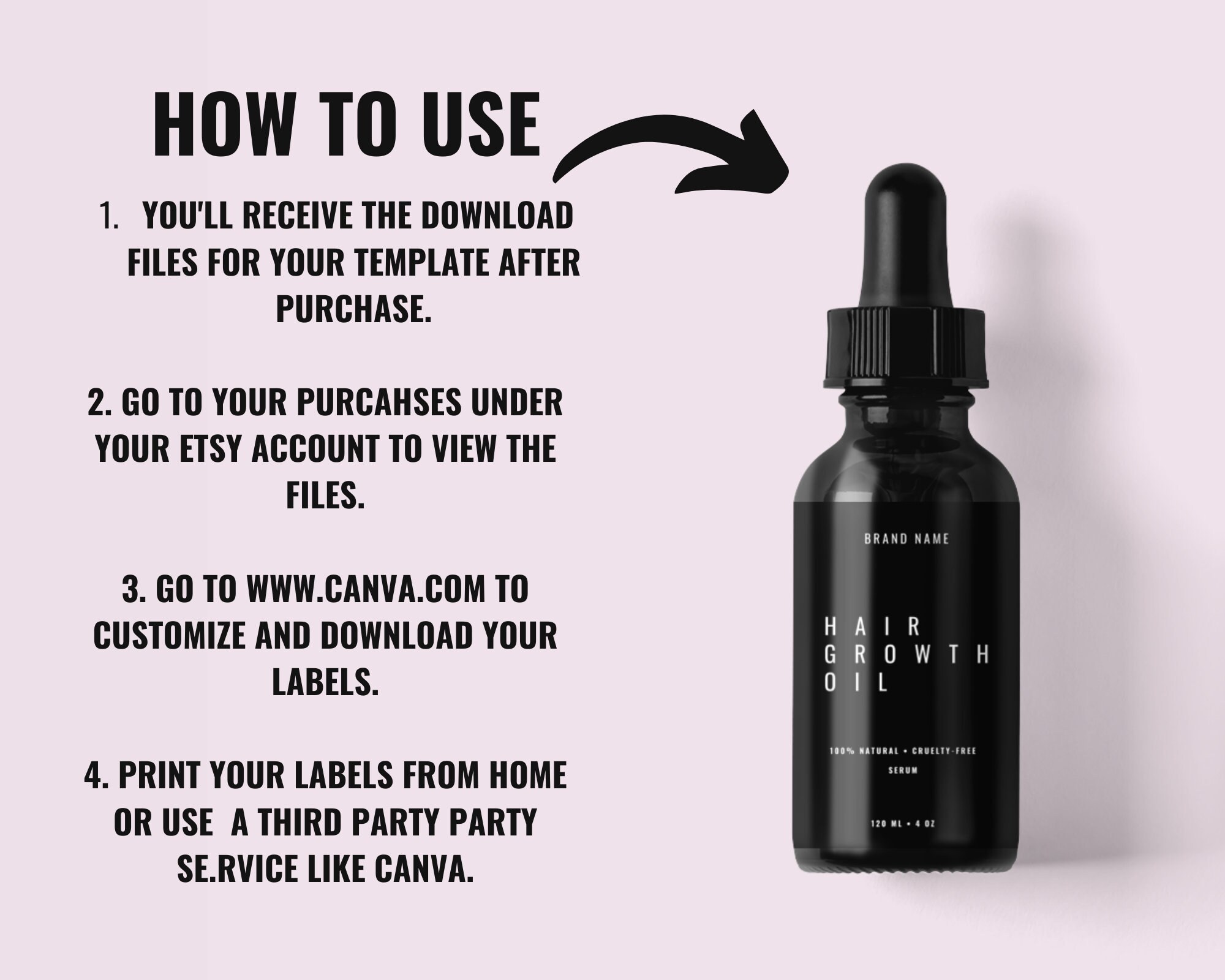 HOW TO USE

1. YOU'LL RECEIVE THE DOWNLOAD FILES FOR YOUR TEMPLATE AFTER PURCHASE.

2. GO TO YOUR PURCAHSES UNDER YOUR ETSY ACCOUNT TO VIEW THE FILES.

3. GO TO WWW.CANVA.COM TO CUSTOMIZE AND DOWNLOAD YOUR LABELS.

4. PRINT YOUR LABELS FROM HOME OR USE A THIRD PARTY PARTY SE.RVICE LIKE CANVA.

BRAND NAME

HAIR
GROWTH
OIL

100% NATURAL • CRUELTY-FREE
SERUM

120 ML • 4 OZ