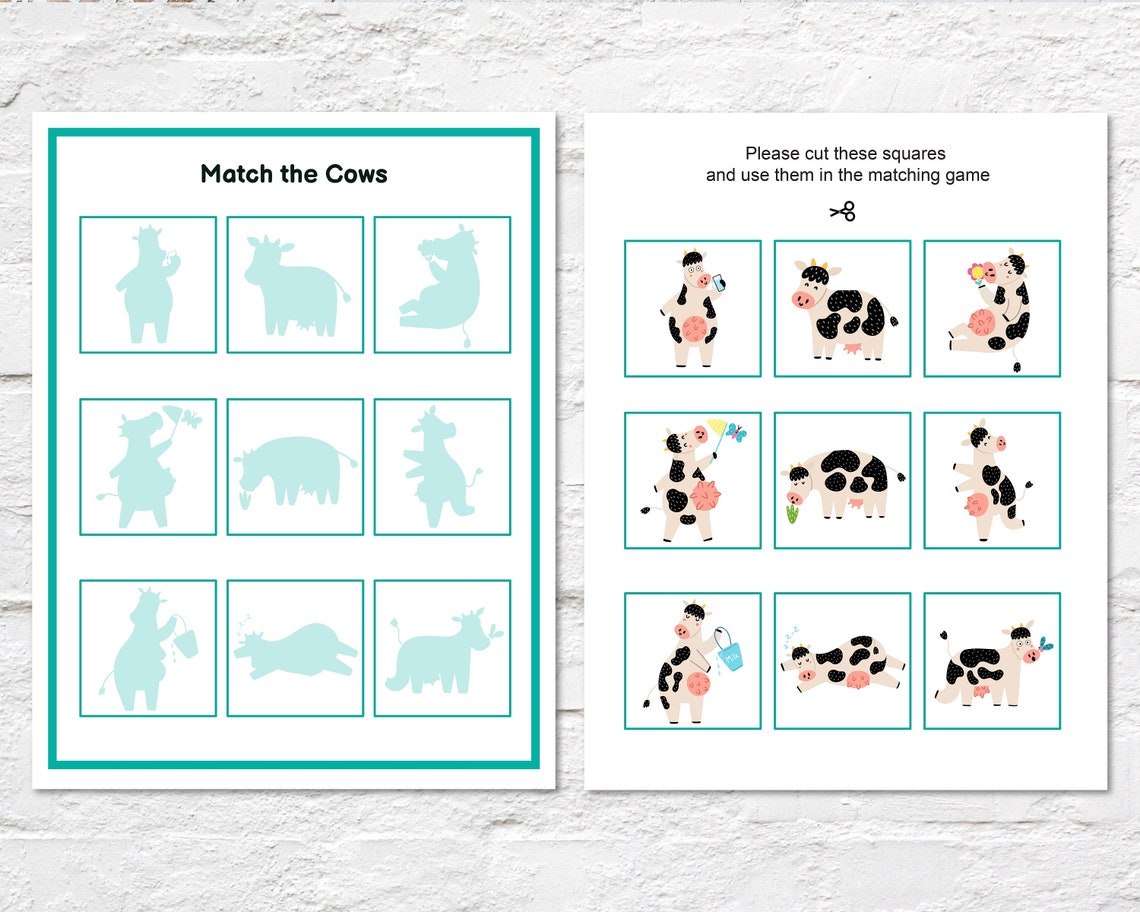 Match the Cows

Please cut these squares
and use them in the matching game

Milk