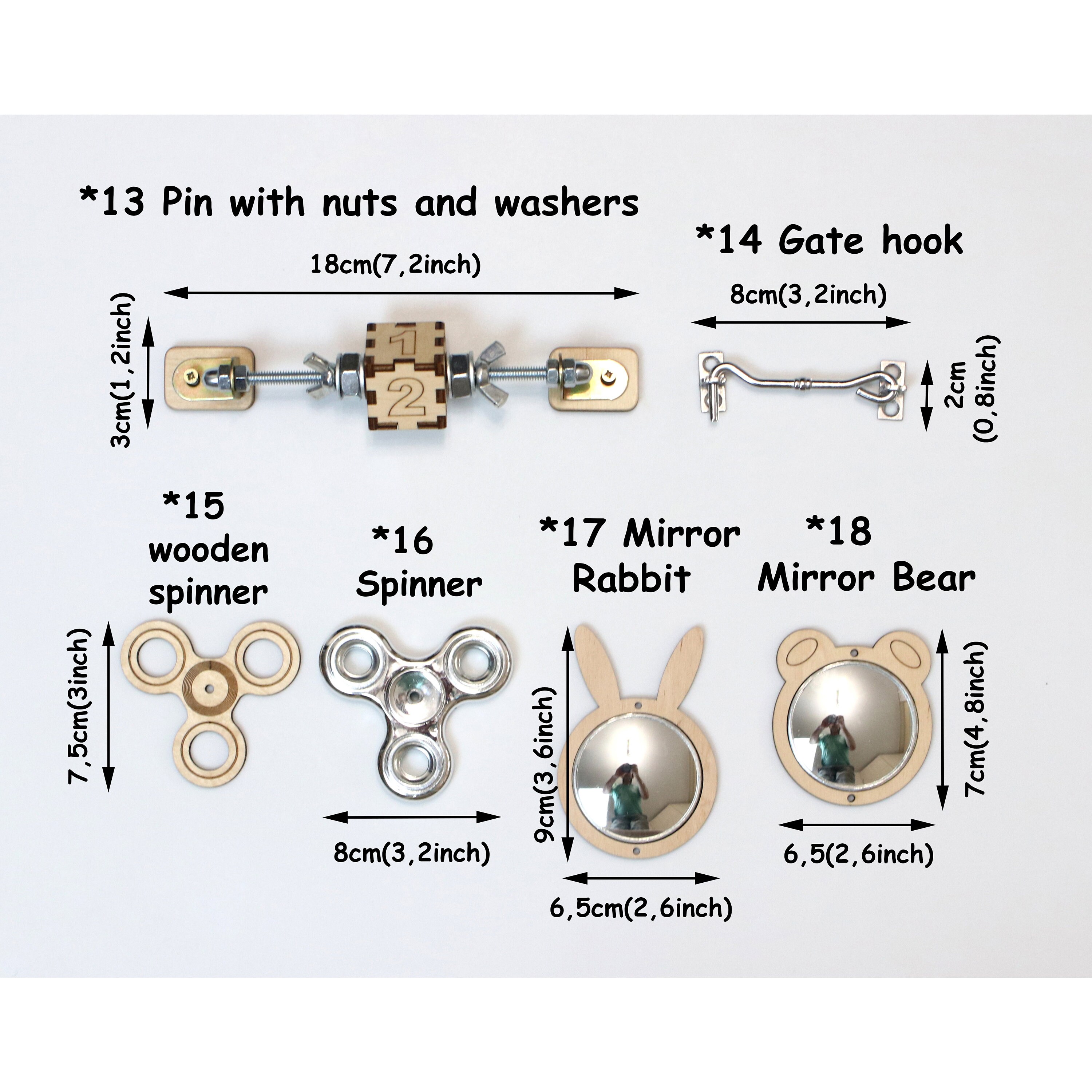 *13 Pin with nuts and washers

18cm(7,2inch)

3cm(1,2inch)

1

2

*14 Gate hook

8cm(3,2inch)

2cm (0,8inch)

*15 wooden spinner

7,5cm(3inch)

*16 Spinner

8cm(3,2inch)

*17 Mirror Rabbit

9cm(3,6inch)

6,5cm(2,6inch)

*18 Mirror Bear

7cm(4,8inch)

6,5(2,6inch)