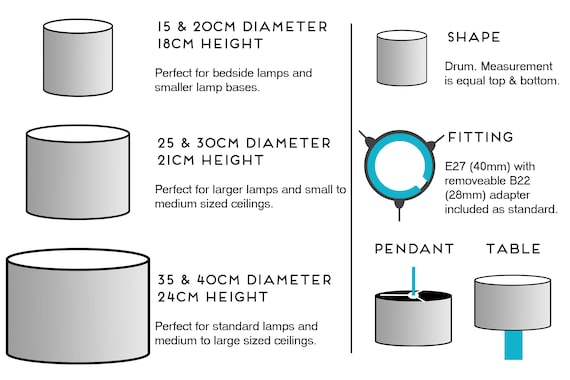 15 & 20CM DIAMETER
18CM HEIGHT

Perfect for bedside lamps and smaller lamp bases.

25 & 30CM DIAMETER
21CM HEIGHT

Perfect for larger lamps and small to medium sized ceilings.

35 & 40CM DIAMETER
24CM HEIGHT

Perfect for standard lamps and medium to large sized ceilings.

SHAPE

Drum. Measurement is equal top & bottom.

FITTING

E27 (40mm) with removeable B22 (28mm) adapter included as standard.

PENDANT

TABLE