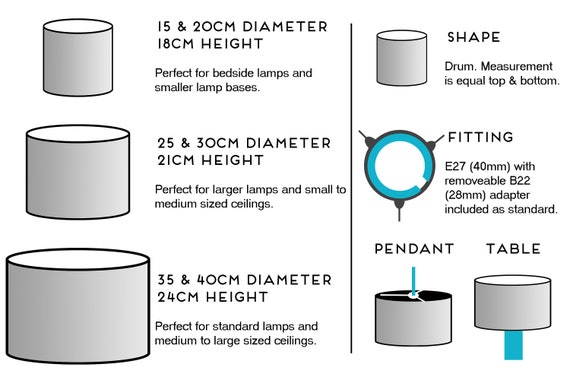 15 & 20CM DIAMETER
18CM HEIGHT

Perfect for bedside lamps and smaller lamp bases.

25 & 30CM DIAMETER
21CM HEIGHT

Perfect for larger lamps and small to medium sized ceilings.

35 & 40CM DIAMETER
24CM HEIGHT

Perfect for standard lamps and medium to large sized ceilings.

SHAPE

Drum. Measurement is equal top & bottom.

FITTING

E27 (40mm) with removeable B22 (28mm) adapter included as standard.

PENDANT

TABLE