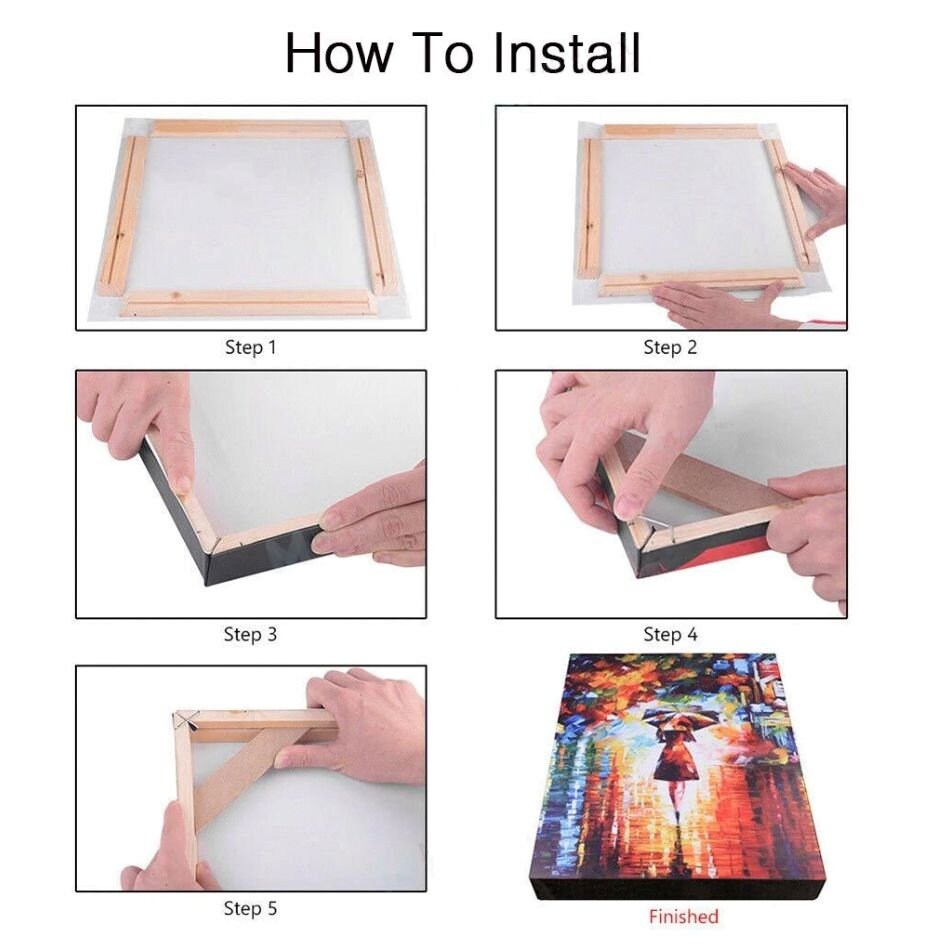 How To Install

Step 1

Step 2

Step 3

Step 4

Step 5

Finished