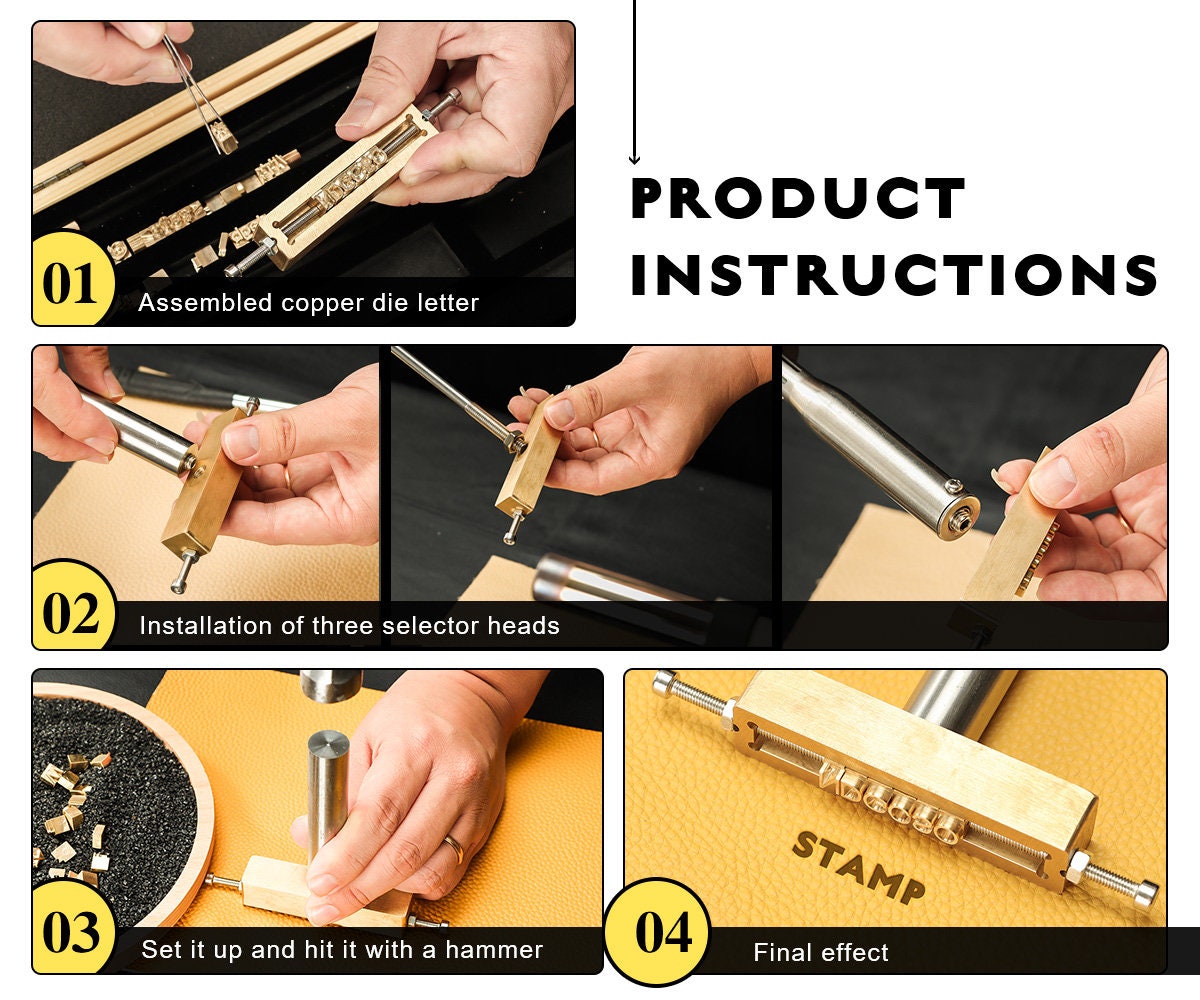 PRODUCT INSTRUCTIONS

01 Assembled copper die letter

02 Installation of three selector heads

03 Set it up and hit it with a hammer

STAMP

04 Final effect