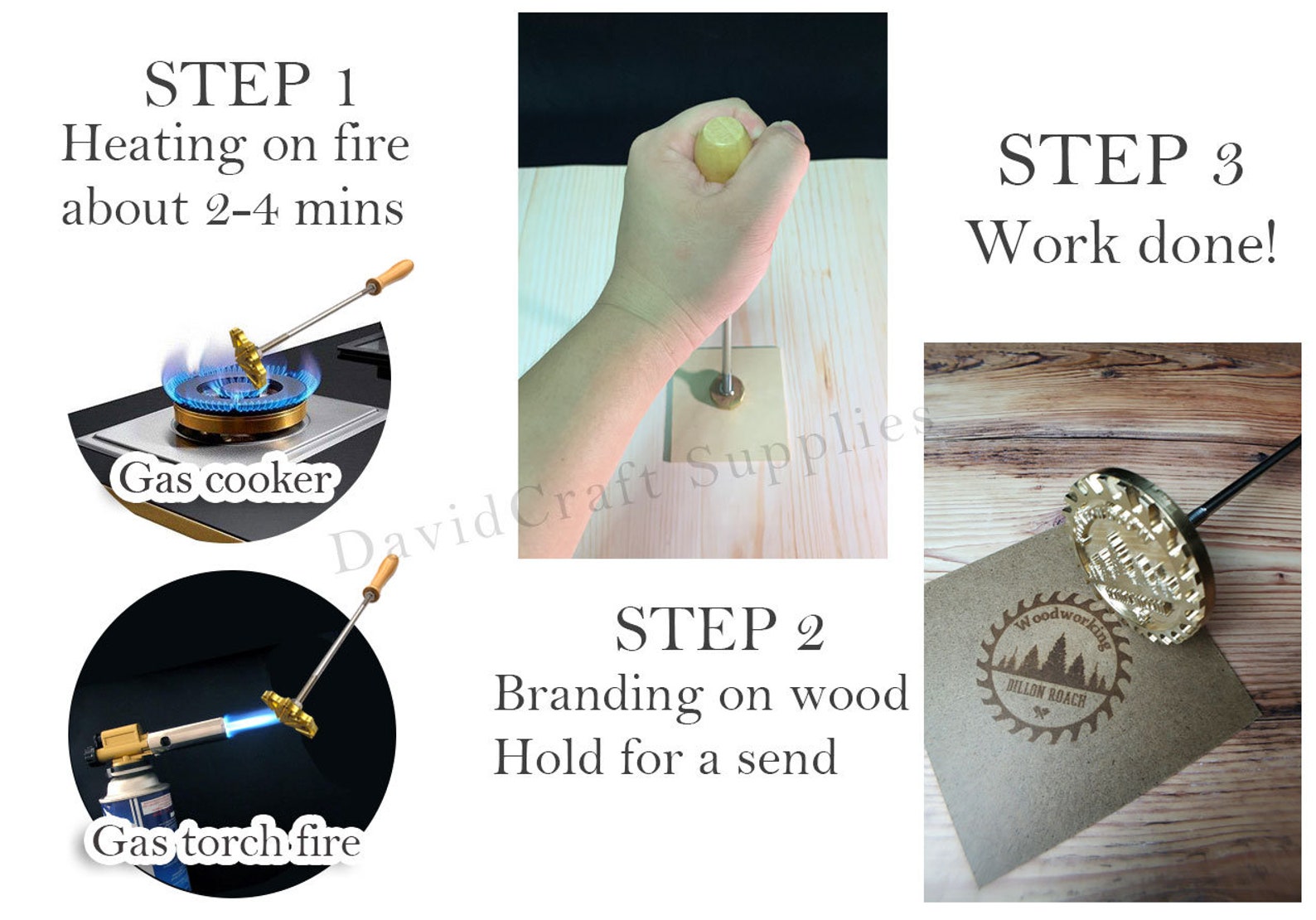 STEP 1
Heating on fire about 2-4 mins

Gas cooker

Gas torch fire

DavidCraft Supplies

STEP 2
Branding on wood
Hold for a send

STEP 3
Work done!

Woodworking
DILLON ROACH