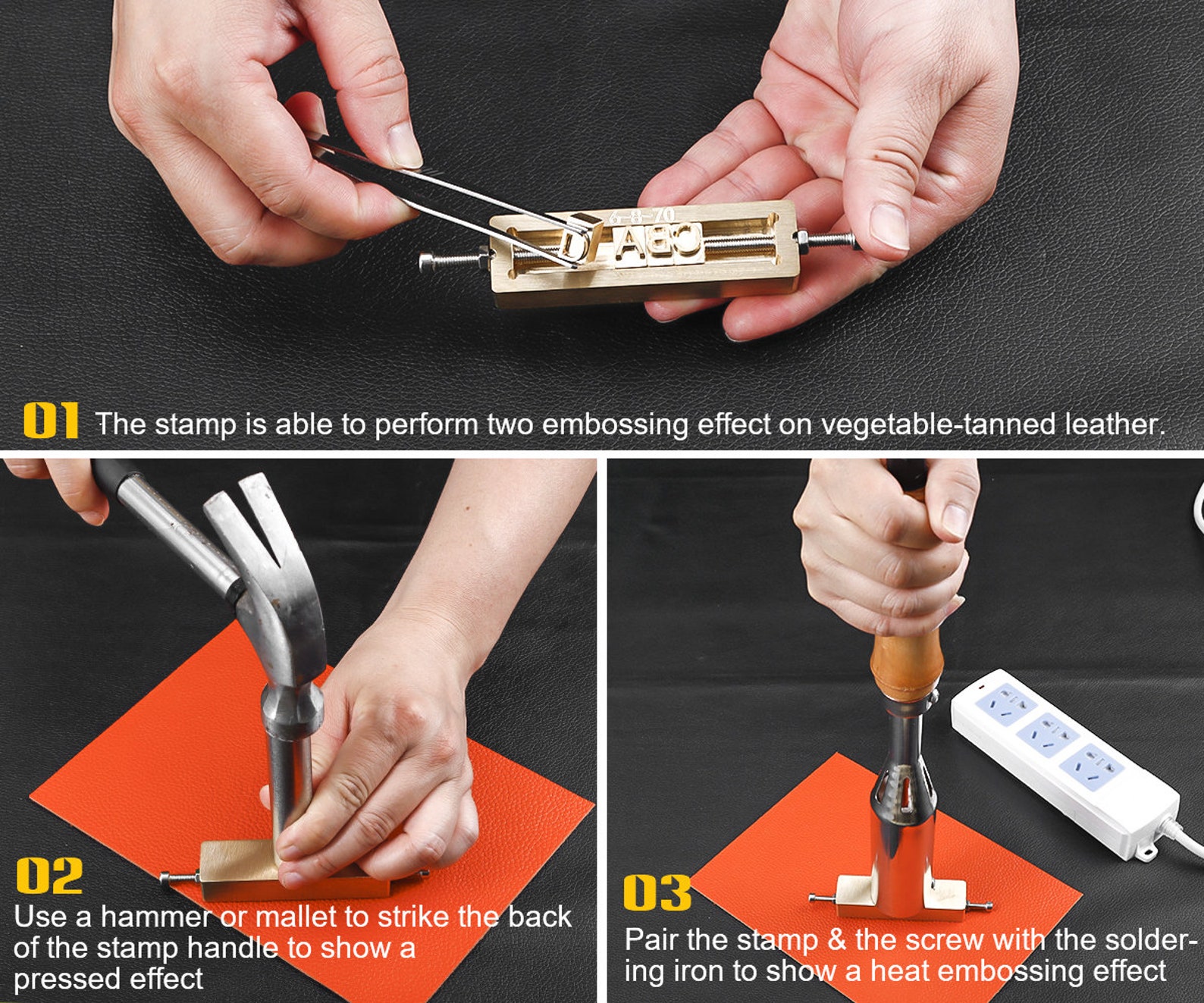 6-8-70
D ABC

01 The stamp is able to perform two embossing effect on vegetable-tanned leather.

02
Use a hammer or mallet to strike the back of the stamp handle to show a pressed effect

03
Pair the stamp & the screw with the soldering iron to show a heat embossing effect