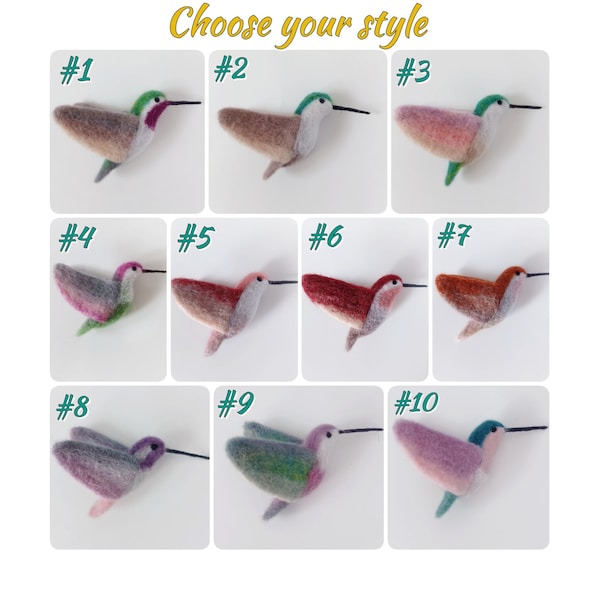 Choose your style

#1

#2

#3

#4

#5

#6

#7

#8

#9

#10