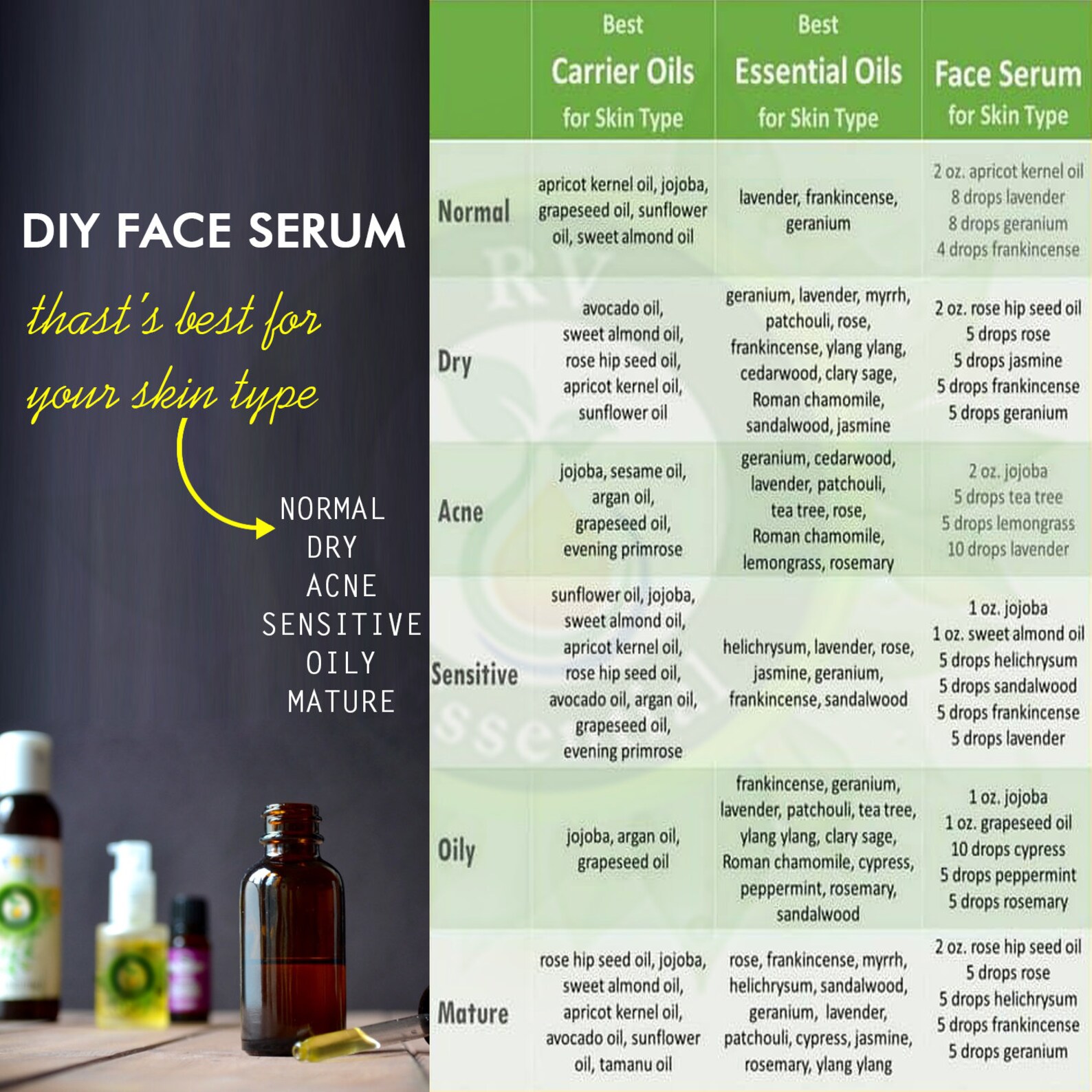 DIY FACE SERUM

thast's best for your skin type

NORMAL
DRY
ACNE
SENSITIVE
OILY
MATURE

| | Best Carrier Oils for Skin Type | Best Essential Oils for Skin Type | Face Serum for Skin Type |
|---|---|---|---|
| Normal | apricot kernel oil, jojoba, grapeseed oil, sunflower oil, sweet almond oil | lavender, frankincense, geranium | 2 oz. apricot kernel oil 8 drops lavender 8 drops geranium 4 drops frankincense |
| Dry | avocado oil, sweet almond oil, rose hip seed oil, apricot kernel oil, sunflower oil | geranium, lavender, myrrh, patchouli, rose, frankincense, ylang ylang, cedarwood, clary sage, Roman chamomile, sandalwood, jasmine | 2 oz. rose hip seed oil 5 drops rose 5 drops jasmine 5 drops frankincense 5 drops geranium |
| Acne | jojoba, sesame oil, argan oil, grapeseed oil, evening primrose | geranium, cedarwood, lavender, patchouli, tea tree, rose, Roman chamomile, lemongrass, rosemary | 2 oz. jojoba 5 drops tea tree 5 drops lemongrass 10 drops lavender |
| Sensitive | sunflower oil, jojoba, sweet almond oil, apricot kernel oil, rose hip seed oil, avocado oil, argan oil, grapeseed oil, evening primrose | helichrysum, lavender, rose, jasmine, geranium, frankincense, sandalwood | 1 oz. jojoba 1 oz. sweet almond oil 5 drops helichrysum 5 drops sandalwood 5 drops frankincense 5 drops lavender |
| Oily | jojoba, argan oil, grapeseed oil | frankincense, geranium, lavender, patchouli, tea tree, ylang ylang, clary sage, Roman chamomile, cypress, peppermint, rosemary, sandalwood | 1 oz. jojoba 1 oz. grapeseed oil 10 drops cypress 5 drops peppermint 5 drops rosemary |
| Mature | rose hip seed oil, jojoba, sweet almond oil, apricot kernel oil, avocado oil, sunflower oil, tamanu oil | rose, frankincense, myrrh, helichrysum, sandalwood, geranium, lavender, patchouli, cypress, jasmine, rosemary, ylang ylang | 2 oz. rose hip seed oil 5 drops rose 5 drops helichrysum 5 drops frankincense 5 drops geranium |