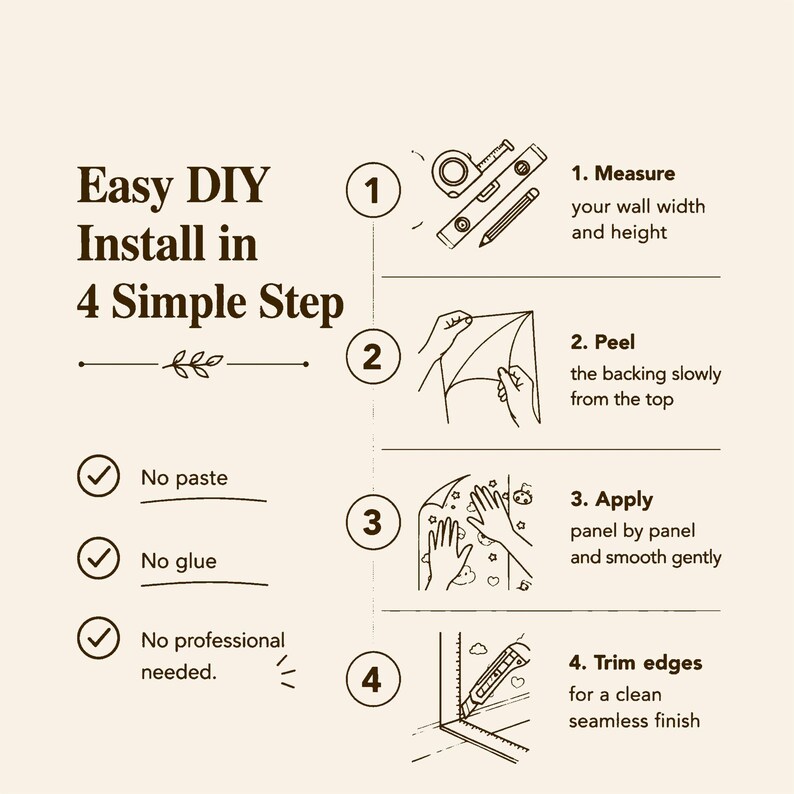 Easy DIY Install in 4 Simple Step

No paste

No glue

No professional needed.

1

1. Measure
your wall width and height

2

2. Peel
the backing slowly from the top

3

3. Apply
panel by panel and smooth gently

4

4. Trim edges
for a clean seamless finish