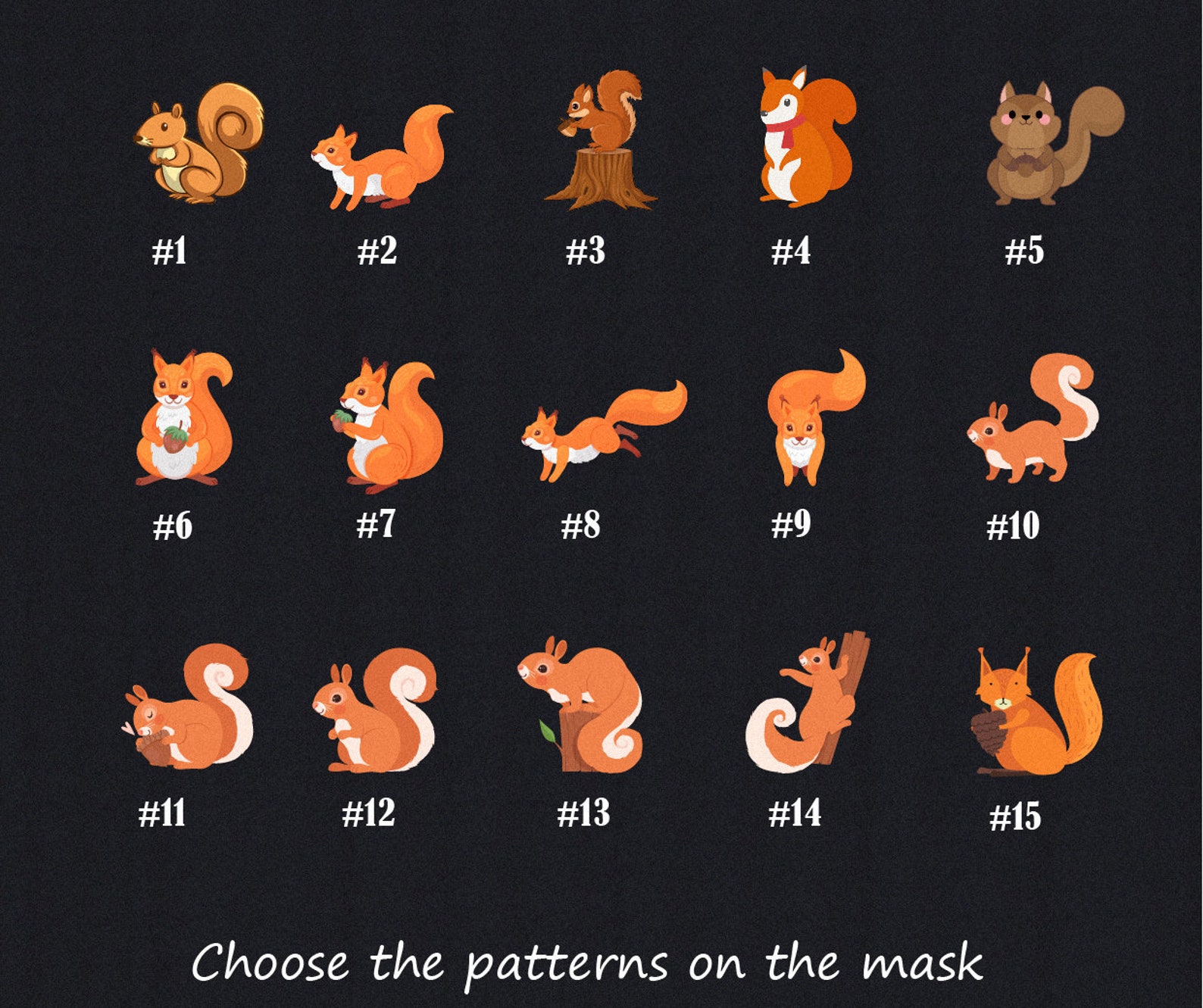 #1 #2 #3 #4 #5

#6 #7 #8 #9 #10

#11 #12 #13 #14 #15

Choose the patterns on the mask