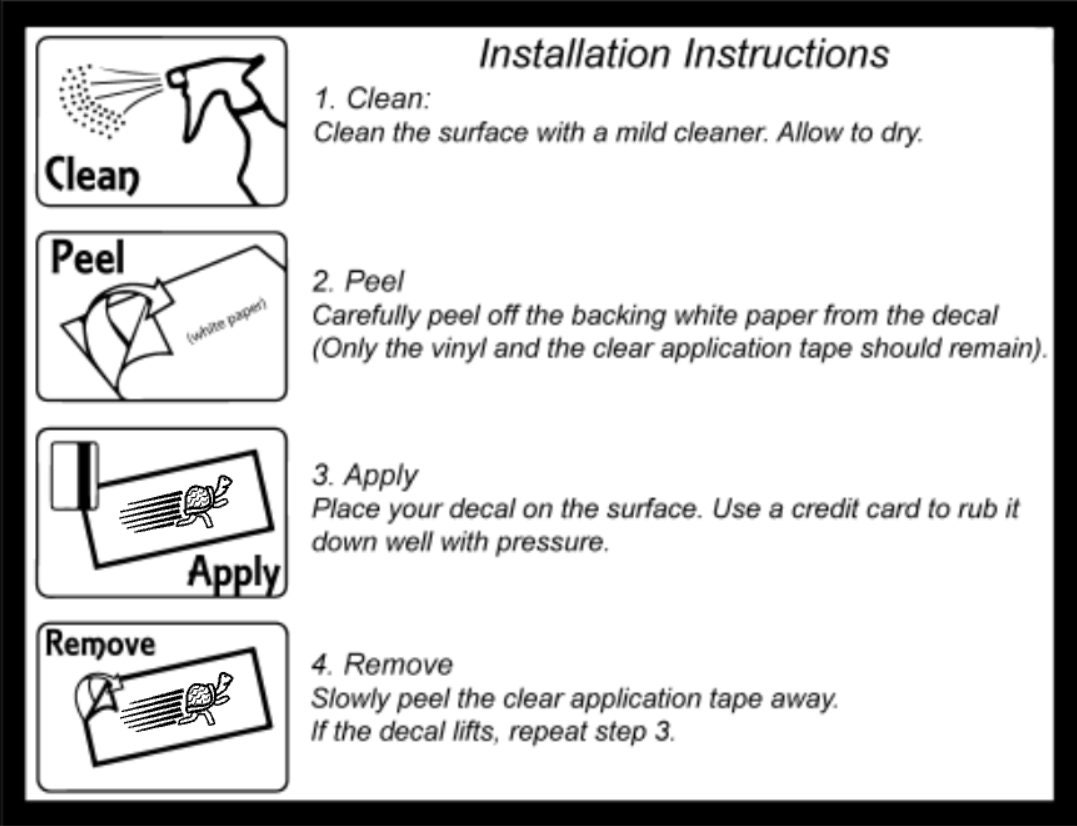 Installation Instructions

Clean

1. Clean:
Clean the surface with a mild cleaner. Allow to dry.

Peel

(white paper)

2. Peel
Carefully peel off the backing white paper from the decal (Only the vinyl and the clear application tape should remain).

Apply

3. Apply
Place your decal on the surface. Use a credit card to rub it down well with pressure.

Remove

4. Remove
Slowly peel the clear application tape away.
If the decal lifts, repeat step 3.