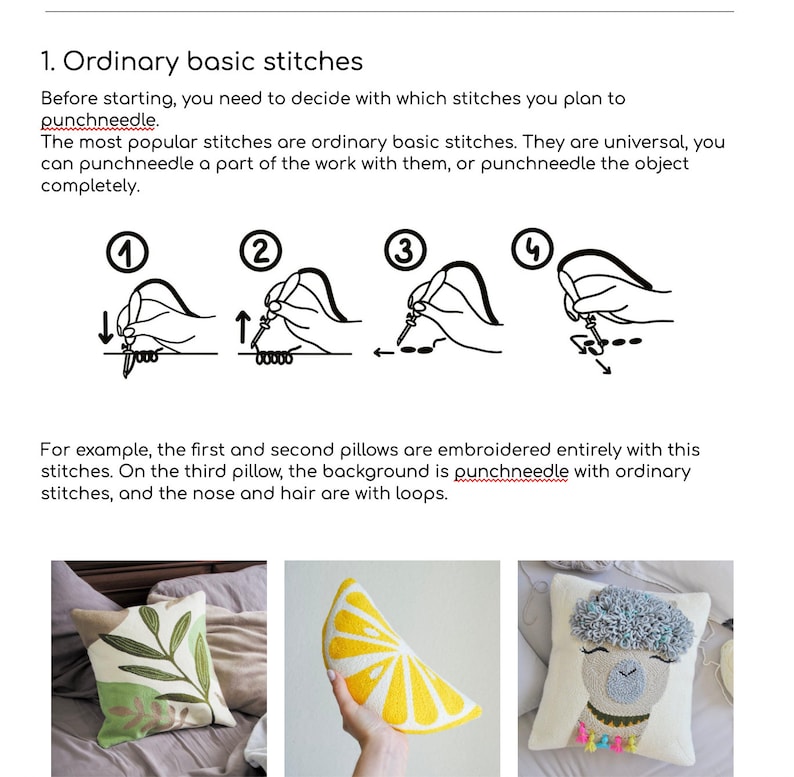 1. Ordinary basic stitches

Before starting, you need to decide with which stitches you plan to punchneedle.
The most popular stitches are ordinary basic stitches. They are universal, you can punchneedle a part of the work with them, or punchneedle the object completely.

1 2 3 4

For example, the first and second pillows are embroidered entirely with this stitches. On the third pillow, the background is punchneedle with ordinary stitches, and the nose and hair are with loops.