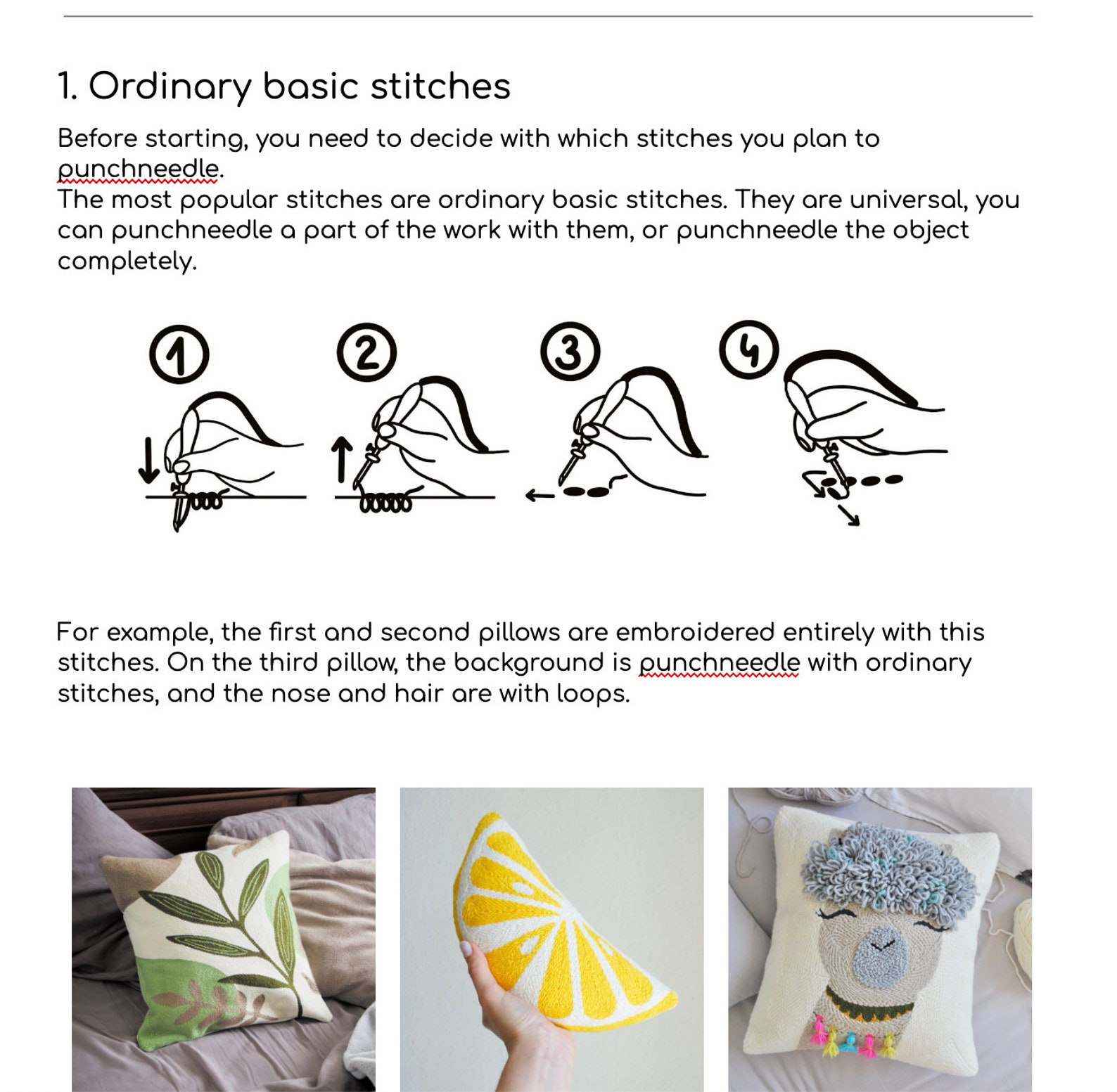 1. Ordinary basic stitches

Before starting, you need to decide with which stitches you plan to punchneedle.
The most popular stitches are ordinary basic stitches. They are universal, you can punchneedle a part of the work with them, or punchneedle the object completely.

1 2 3 4

For example, the first and second pillows are embroidered entirely with this stitches. On the third pillow, the background is punchneedle with ordinary stitches, and the nose and hair are with loops.