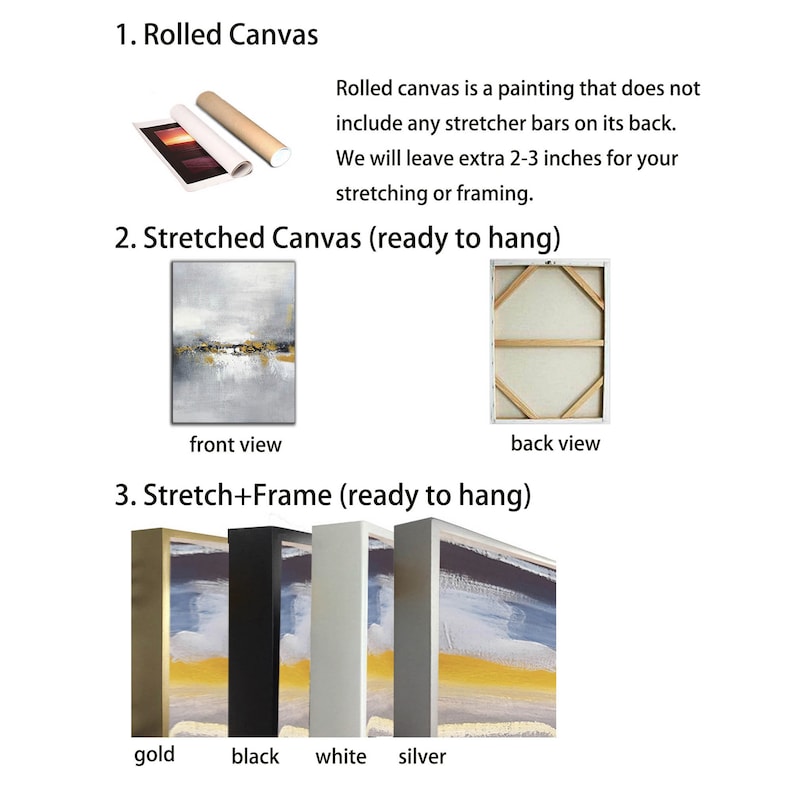 1. Rolled Canvas

Rolled canvas is a painting that does not include any stretcher bars on its back. We will leave extra 2-3 inches for your stretching or framing.

2. Stretched Canvas (ready to hang)

front view

back view

3. Stretch+Frame (ready to hang)

gold black white silver