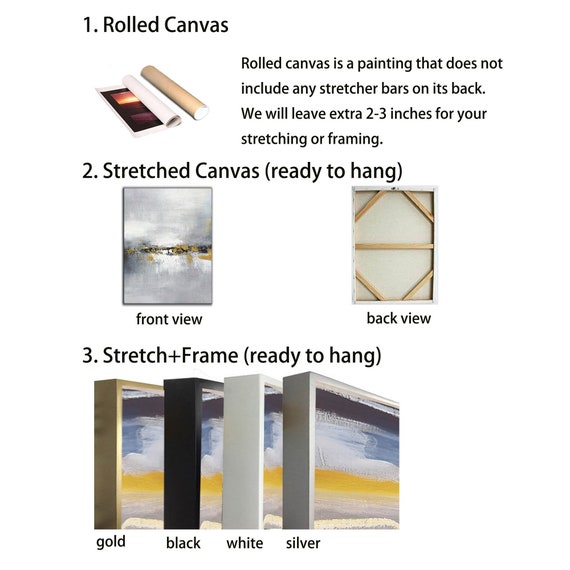 1. Rolled Canvas

Rolled canvas is a painting that does not include any stretcher bars on its back. We will leave extra 2-3 inches for your stretching or framing.

2. Stretched Canvas (ready to hang)

front view

back view

3. Stretch+Frame (ready to hang)

gold black white silver