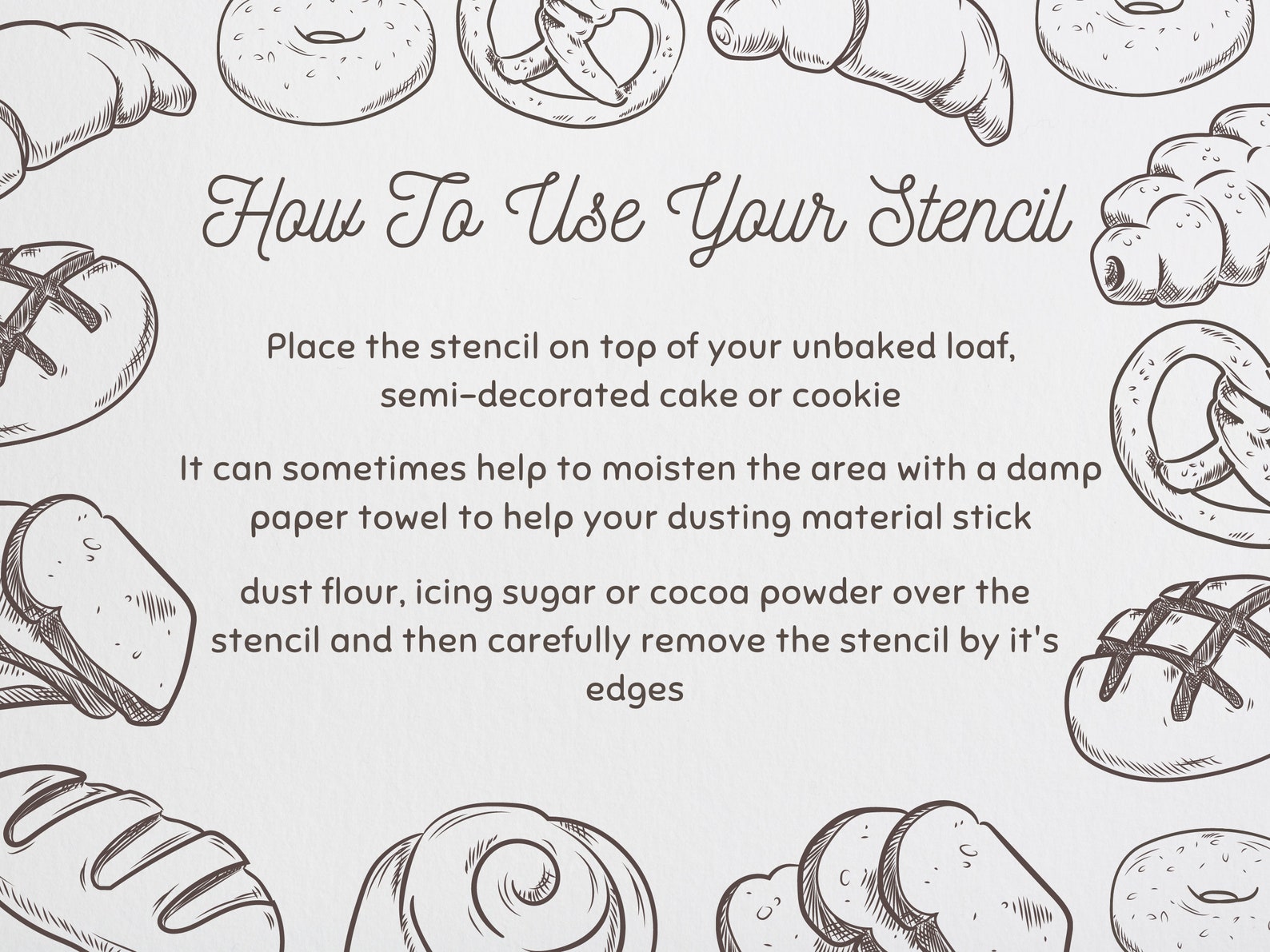 How To Use Your Stencil

Place the stencil on top of your unbaked loaf, semi-decorated cake or cookie

It can sometimes help to moisten the area with a damp paper towel to help your dusting material stick

dust flour, icing sugar or cocoa powder over the stencil and then carefully remove the stencil by it's edges