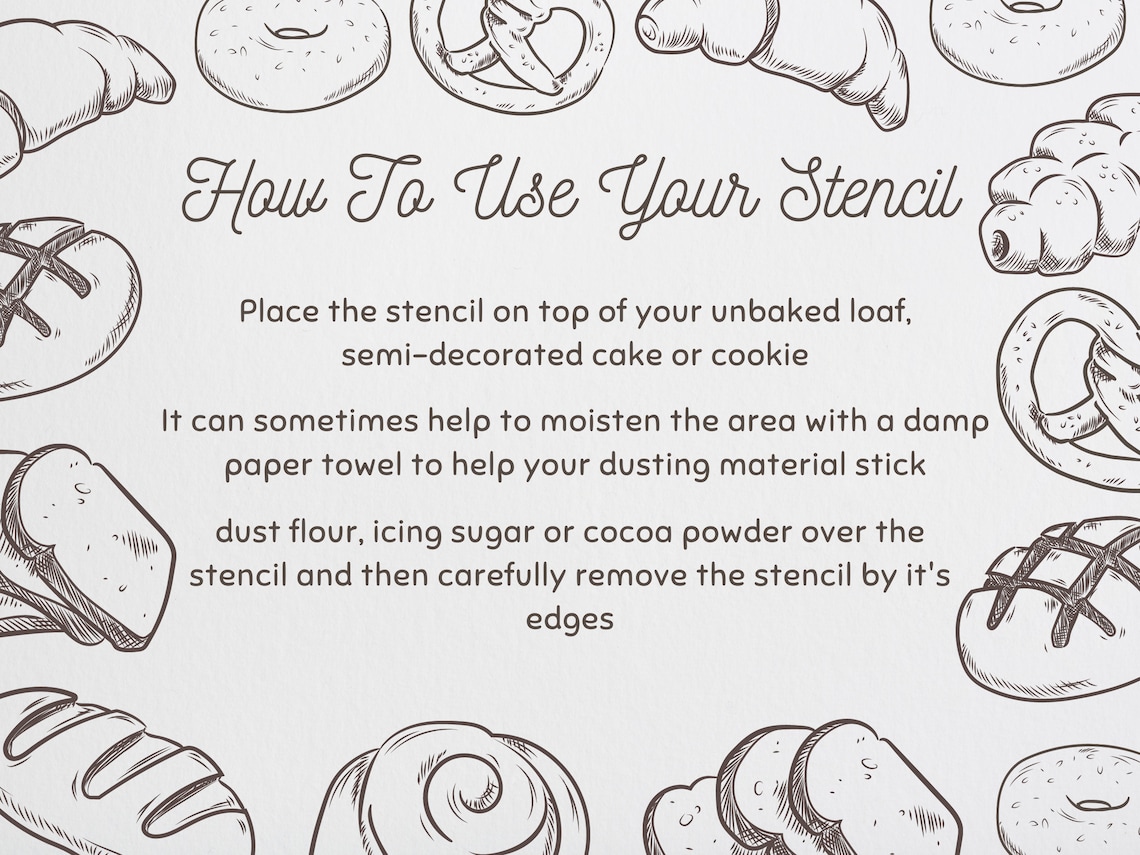 How To Use Your Stencil

Place the stencil on top of your unbaked loaf, semi-decorated cake or cookie

It can sometimes help to moisten the area with a damp paper towel to help your dusting material stick

dust flour, icing sugar or cocoa powder over the stencil and then carefully remove the stencil by it's edges