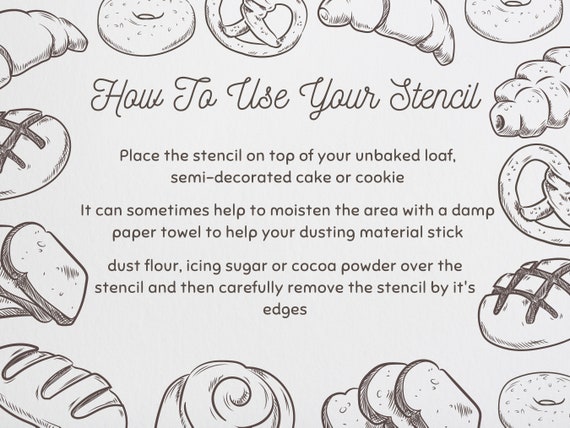 How To Use Your Stencil

Place the stencil on top of your unbaked loaf, semi-decorated cake or cookie

It can sometimes help to moisten the area with a damp paper towel to help your dusting material stick

dust flour, icing sugar or cocoa powder over the stencil and then carefully remove the stencil by it's edges