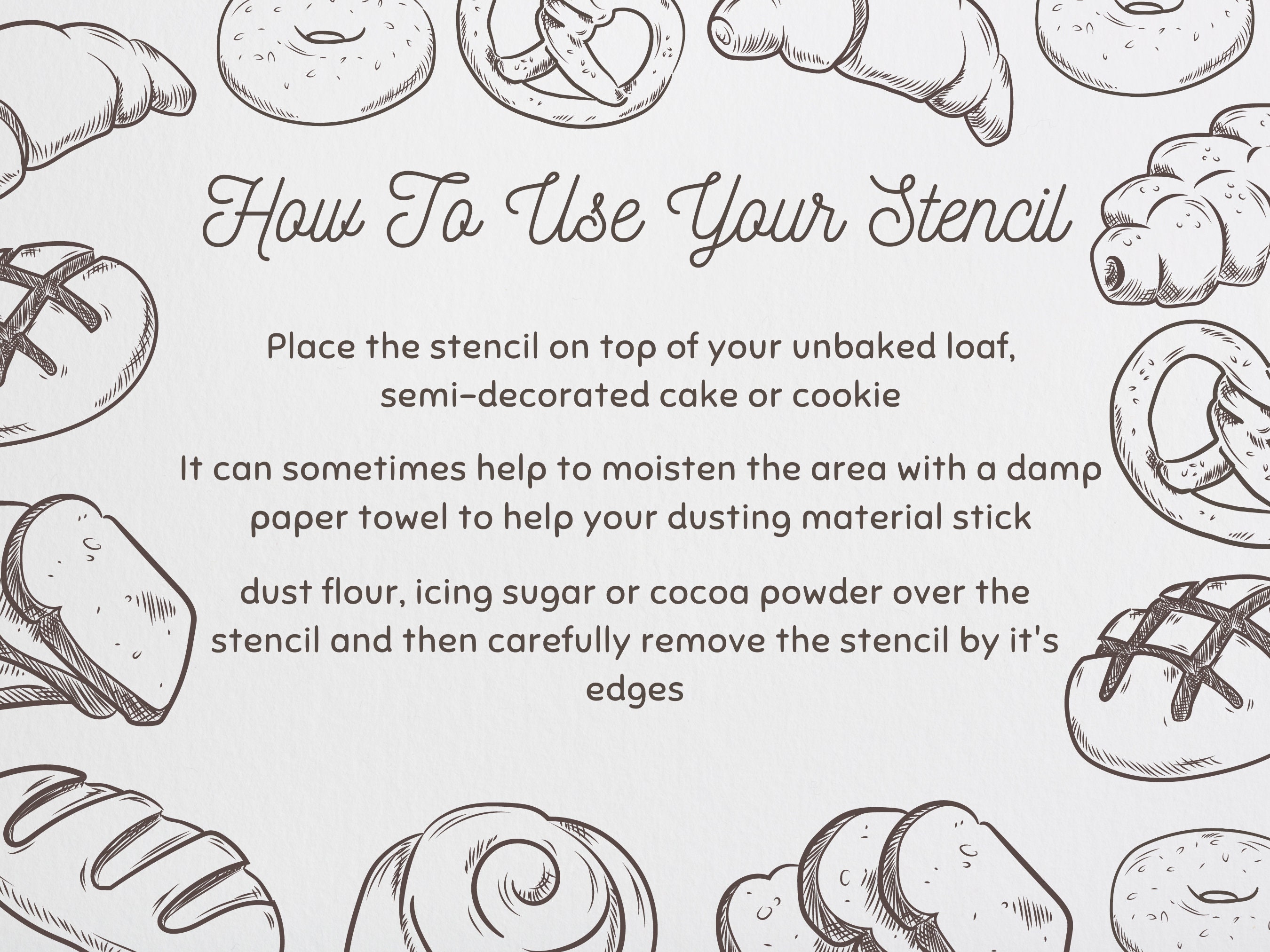 How To Use Your Stencil

Place the stencil on top of your unbaked loaf, semi-decorated cake or cookie

It can sometimes help to moisten the area with a damp paper towel to help your dusting material stick

dust flour, icing sugar or cocoa powder over the stencil and then carefully remove the stencil by it's edges