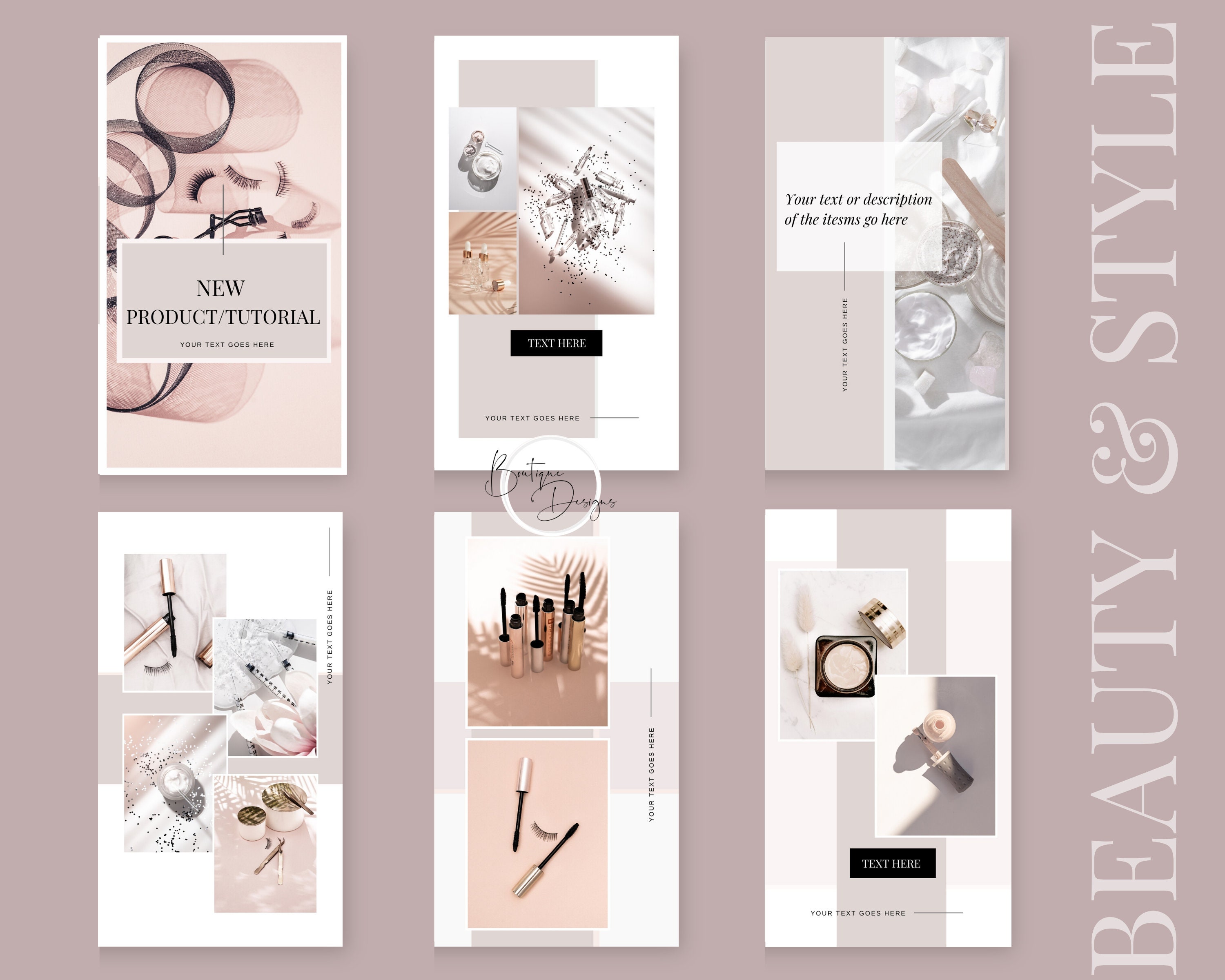 NEW PRODUCT/TUTORIAL

YOUR TEXT GOES HERE

TEXT HERE

YOUR TEXT GOES HERE

Your text or description of the itesms go here

YOUR TEXT GOES HERE

Boutique Designs

YOUR TEXT GOES HERE

YOUR TEXT GOES HERE

TEXT HERE

YOUR TEXT GOES HERE

BEAUTY & STYLE