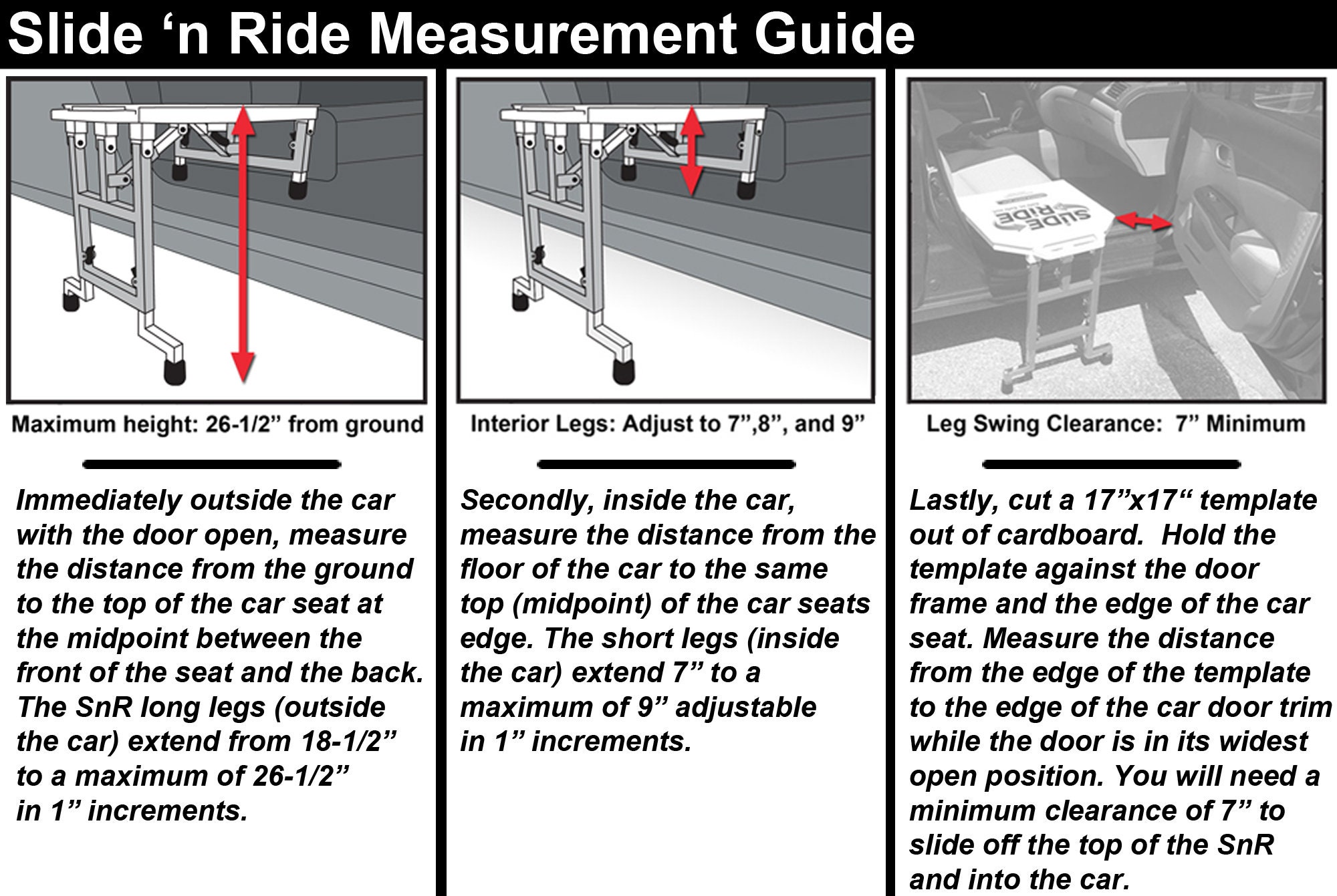 Slide ‘n Ride Measurement Guide

Maximum height: 26-1/2” from ground

Immediately outside the car with the door open, measure the distance from the ground to the top of the car seat at the midpoint between the front of the seat and the back. The SnR long legs (outside the car) extend from 18-1/2” to a maximum of 26-1/2” in 1” increments.

Interior Legs: Adjust to 7”,8”, and 9”

Secondly, inside the car, measure the distance from the floor of the car to the same top (midpoint) of the car seats edge. The short legs (inside the car) extend 7” to a maximum of 9” adjustable in 1” increments.

SLIDE RIDE

Leg Swing Clearance: 7” Minimum

Lastly, cut a 17”x17“ template out of cardboard. Hold the template against the door frame and the edge of the car seat. Measure the distance from the edge of the template to the edge of the car door trim while the door is in its widest open position. You will need a minimum clearance of 7” to slide off the top of the SnR and into the car.