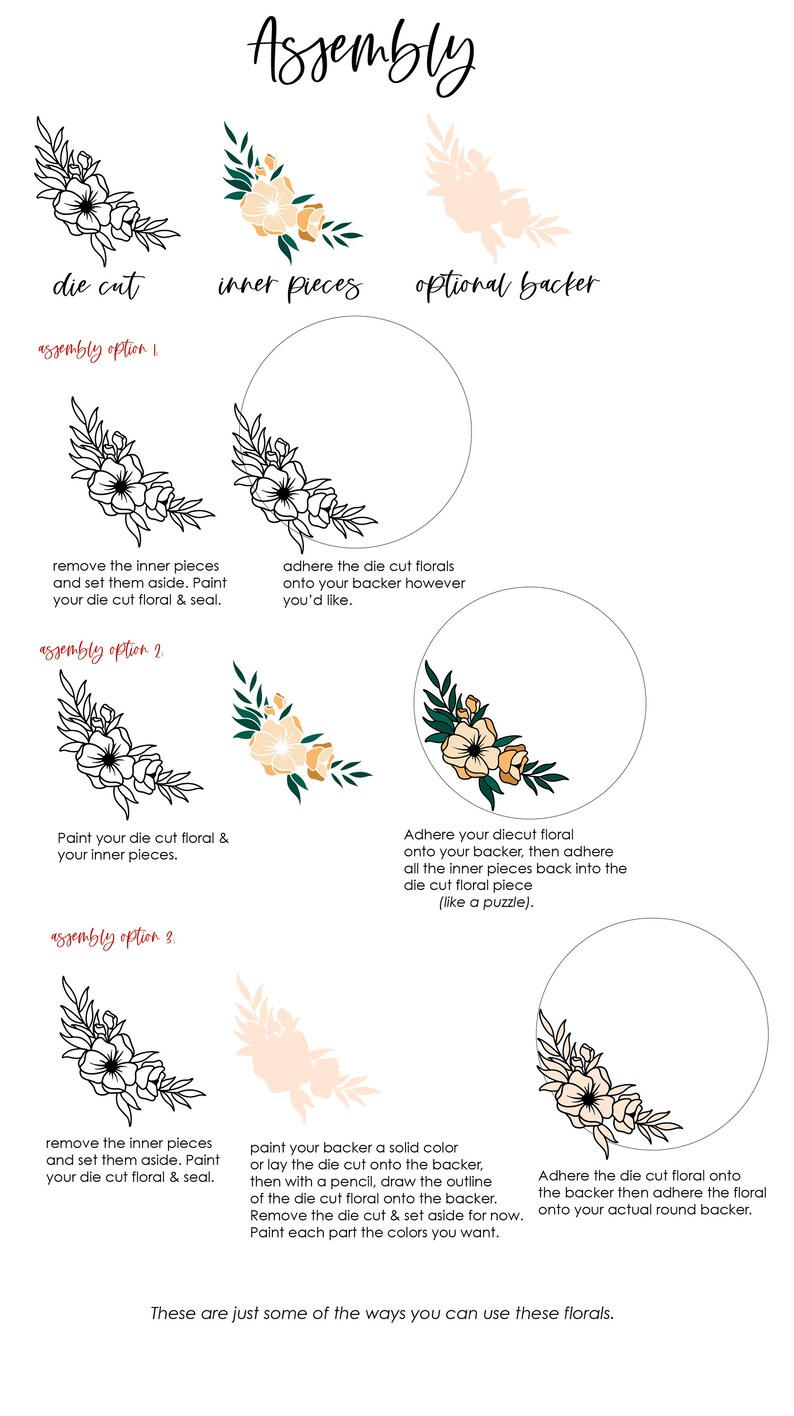 Assembly

die cut

inner pieces

optional backer

assembly option 1:

remove the inner pieces and set them aside. Paint your die cut floral & seal.

adhere the die cut florals onto your backer however you'd like.

assembly option 2:

Paint your die cut floral & your inner pieces.

Adhere your diecut floral onto your backer, then adhere all the inner pieces back into the die cut floral piece (like a puzzle).

assembly option 3:

remove the inner pieces and set them aside. Paint your die cut floral & seal.

paint your backer a solid color or lay the die cut onto the backer, then with a pencil, draw the outline of the die cut floral onto the backer. Remove the die cut & set aside for now. Paint each part the colors you want.

Adhere the die cut floral onto the backer then adhere the floral onto your actual round backer.

These are just some of the ways you can use these florals.